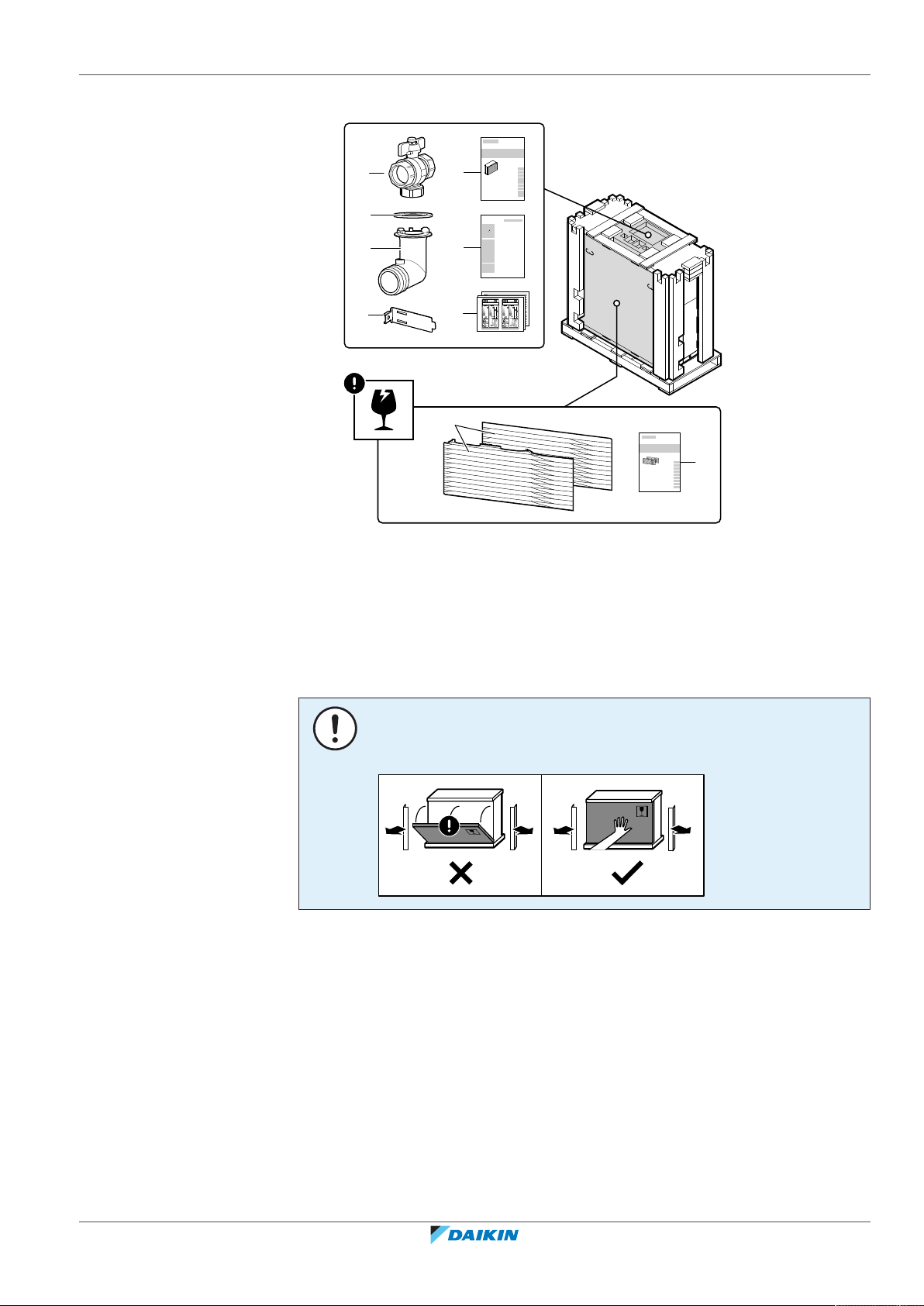 DAIKIN