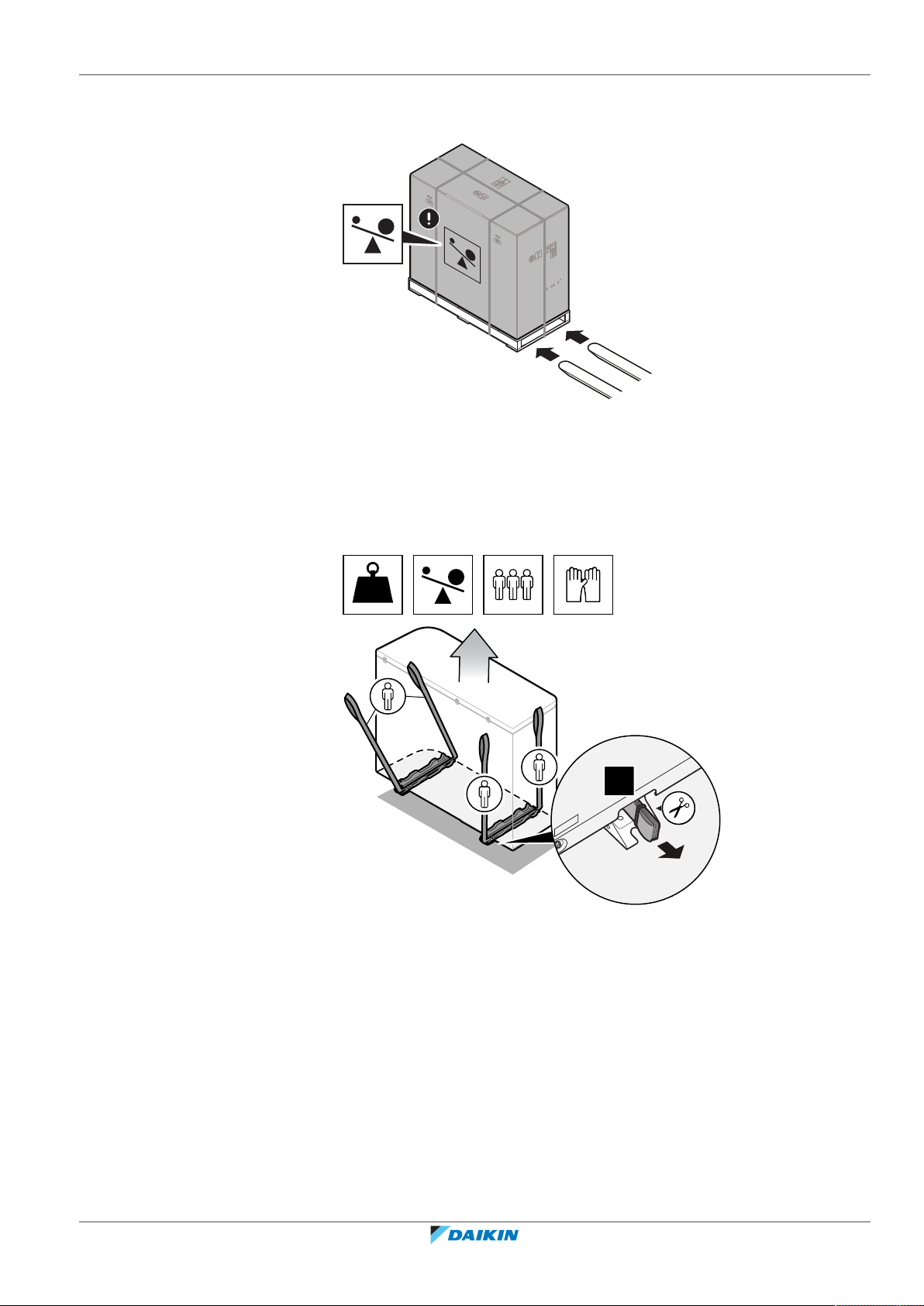 DAIKIN