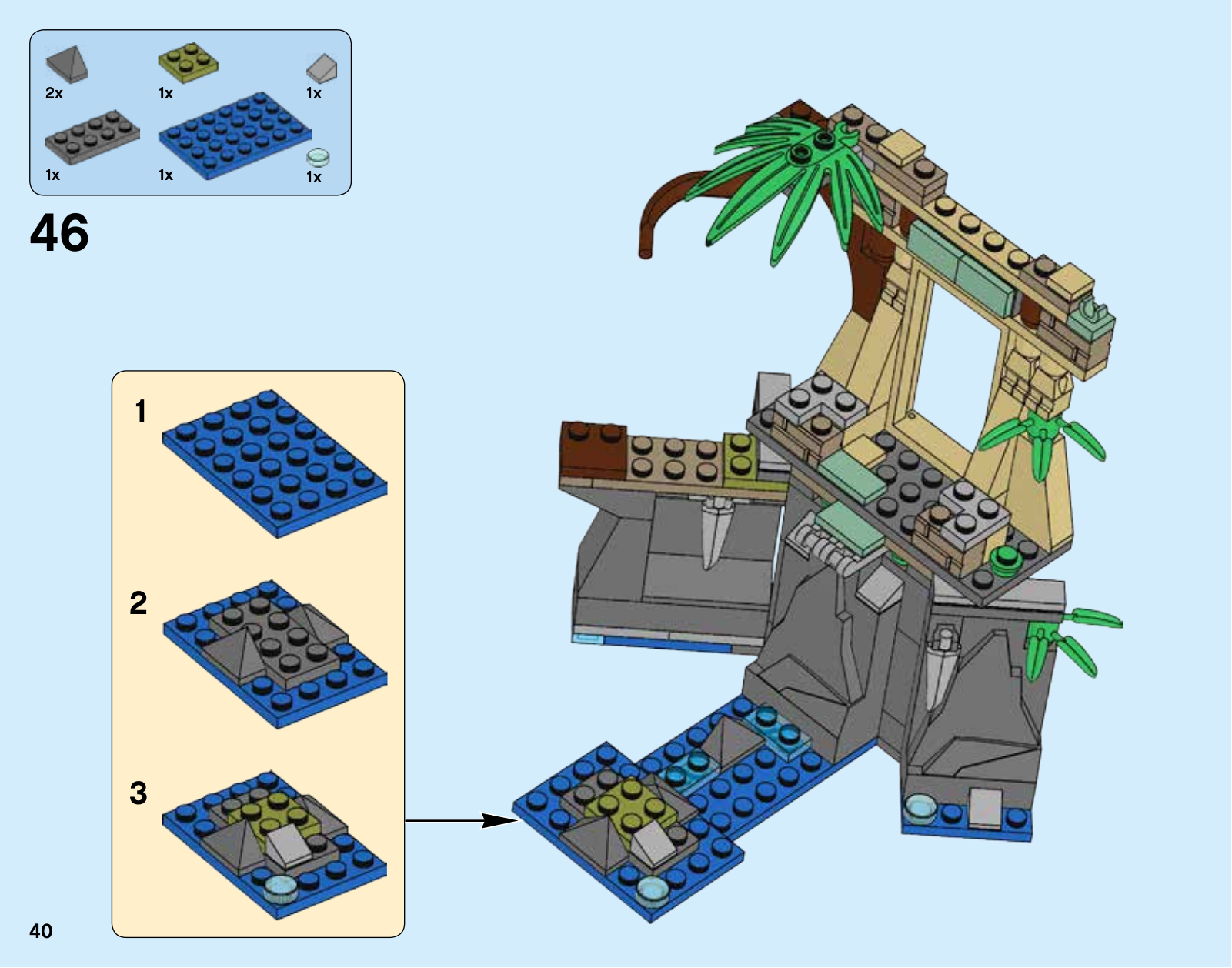 2x

1x

1x

1x

1x

1x

46

1

2

3

40