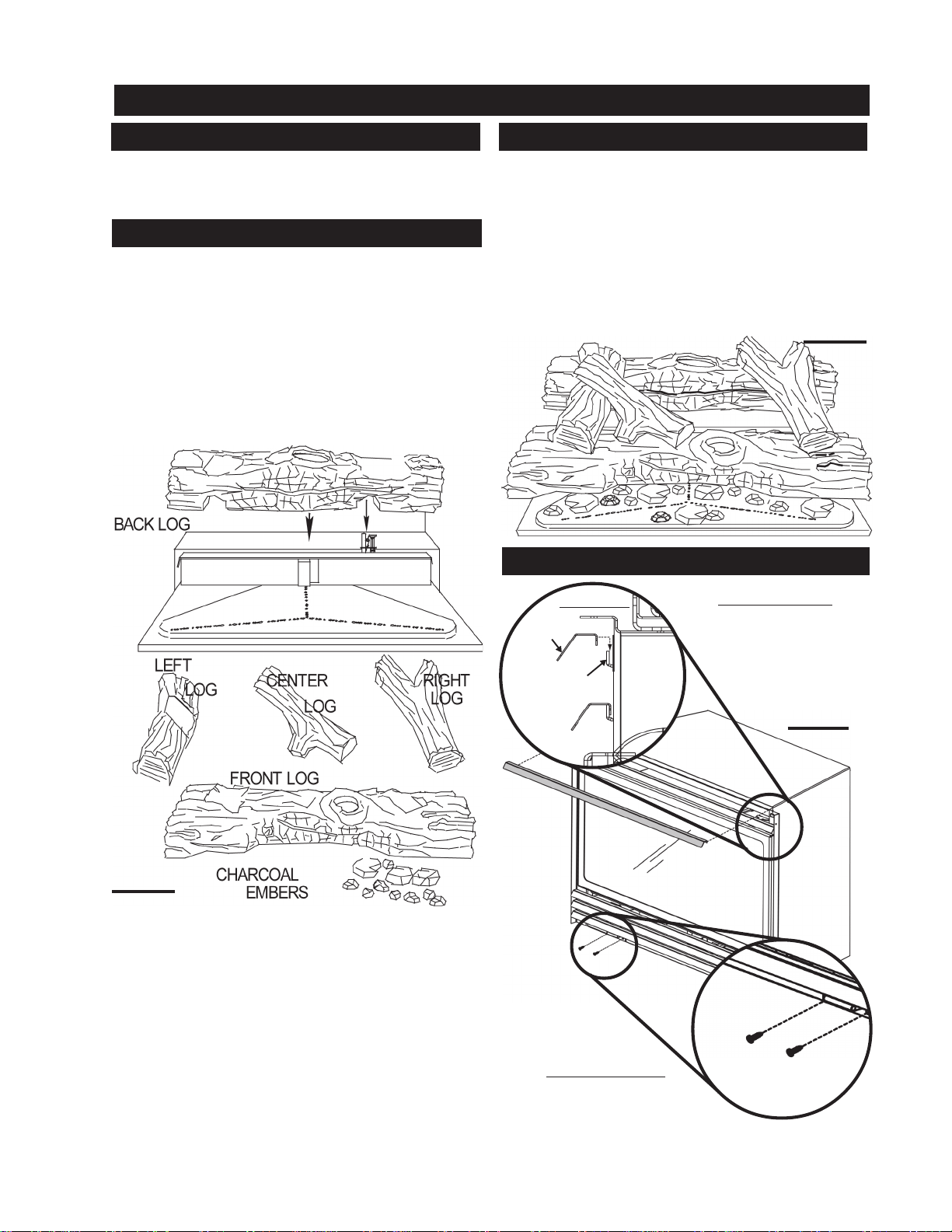 BACK LOG

LEFT LOG

CENTER LOG

RIGHT LOG

FRONT LOG

CHARCOAL EMBERS