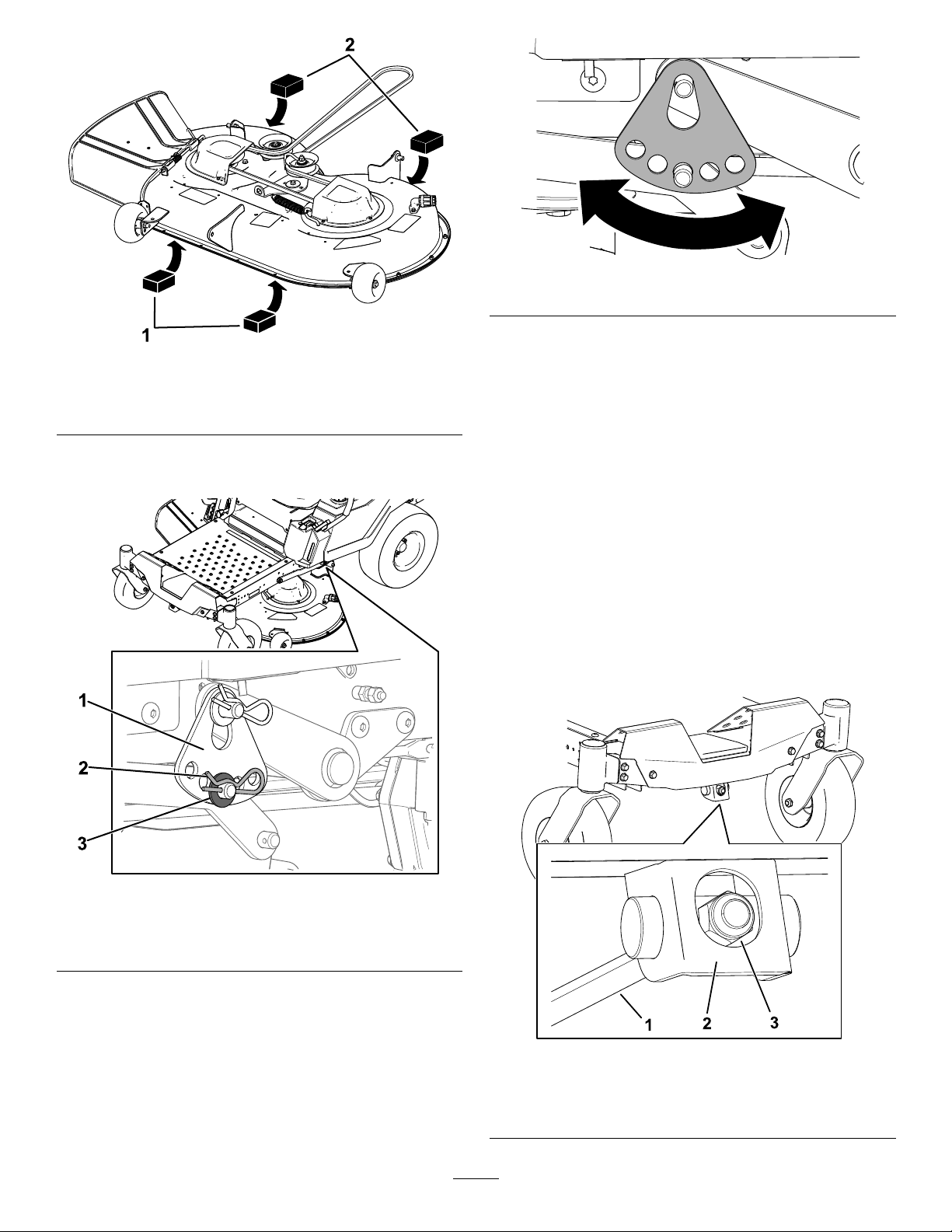 2

1

1

2

3

1 2 3