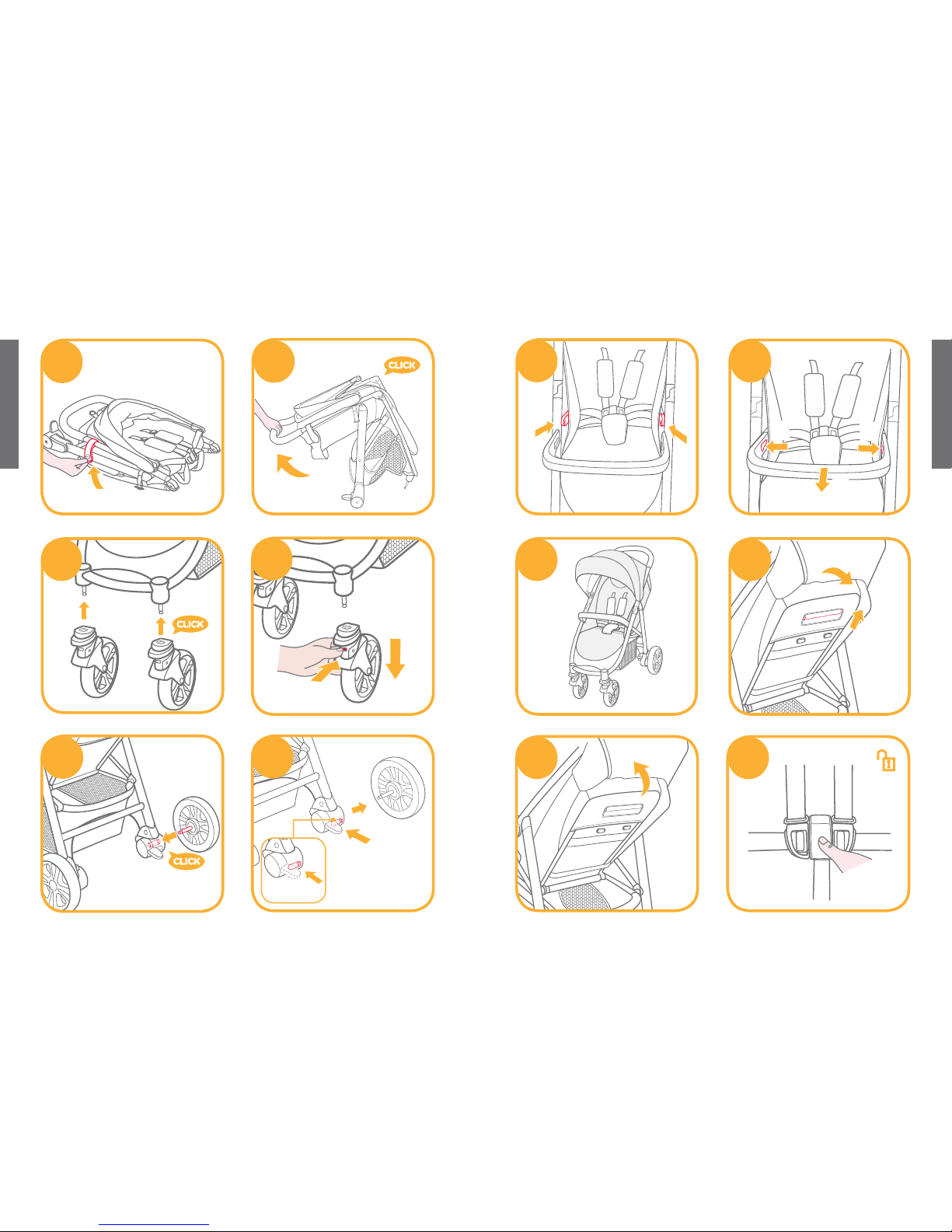 CLICK

CLICK

CLICK