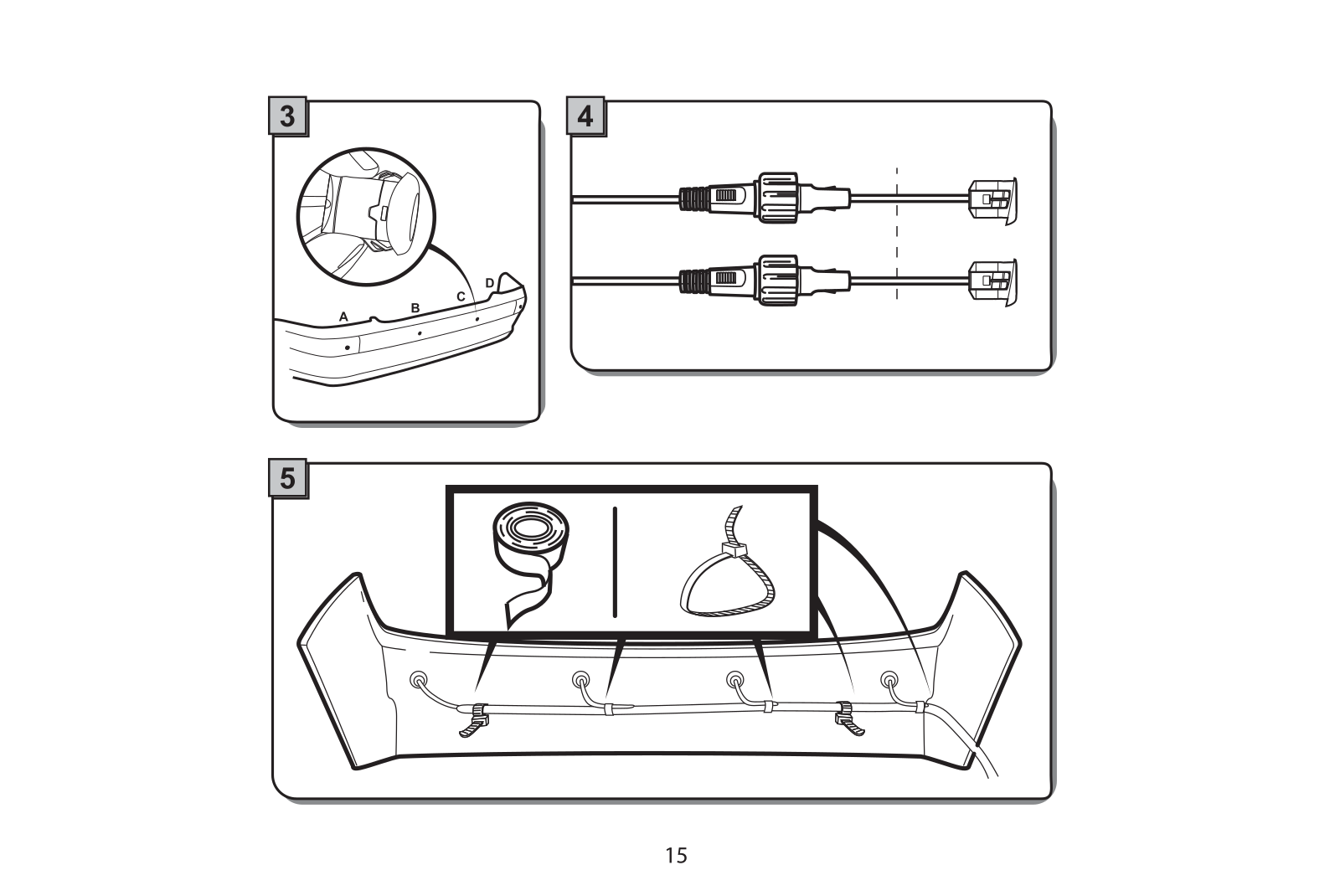 3

A B C D

4

5

15