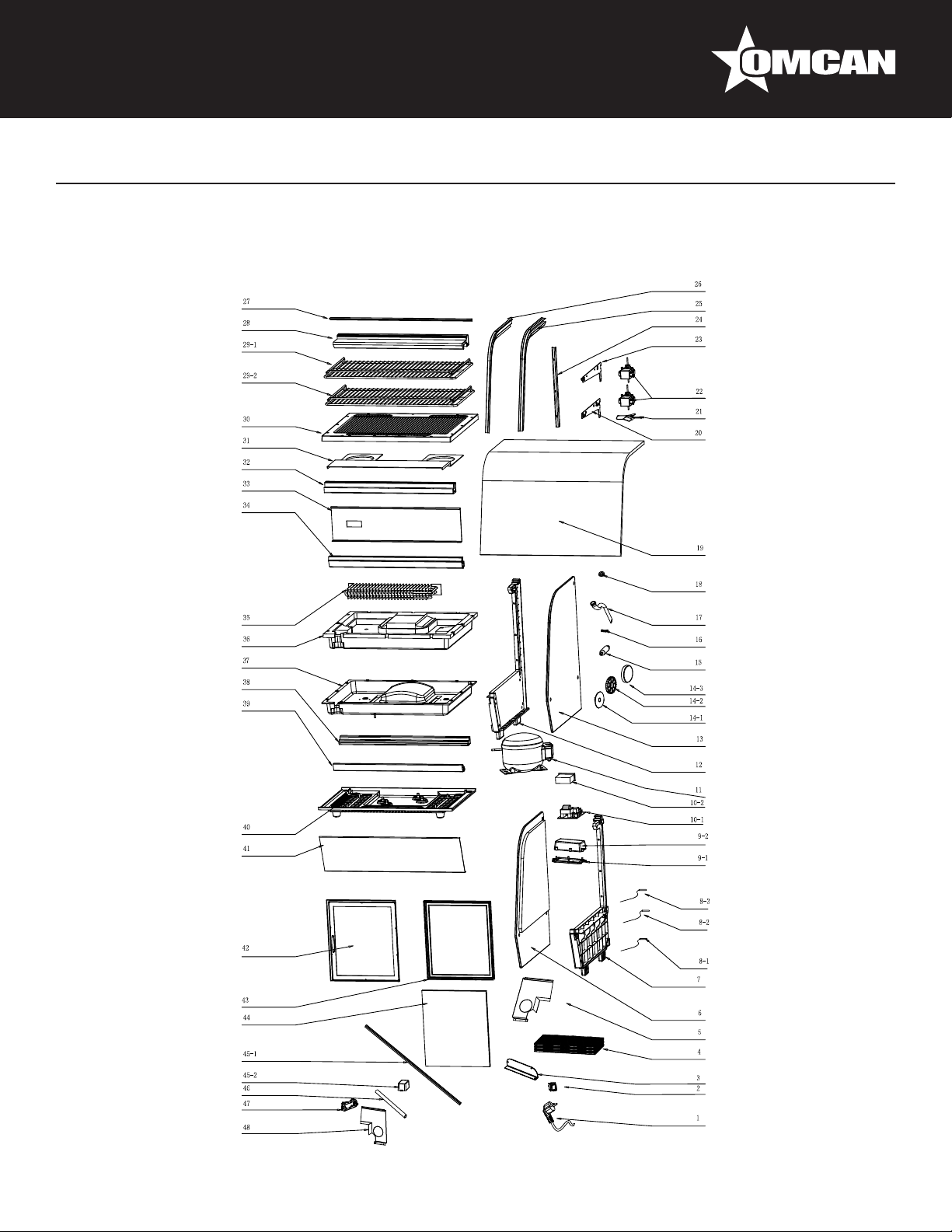 OMCAN

27
28
29-1
29-2
30
31
32
33
34
35
36
37
38
39
40
41
42
43
44
45-1
45-2
46
47
48

26
25
24
23
22
21
20
19
18
17
16
15
14-3
14-2
14-1
13
12
11
10-2
10-1
9-2
9-1
8-3
8-2
8-1
7
6
5
4
3
2
1