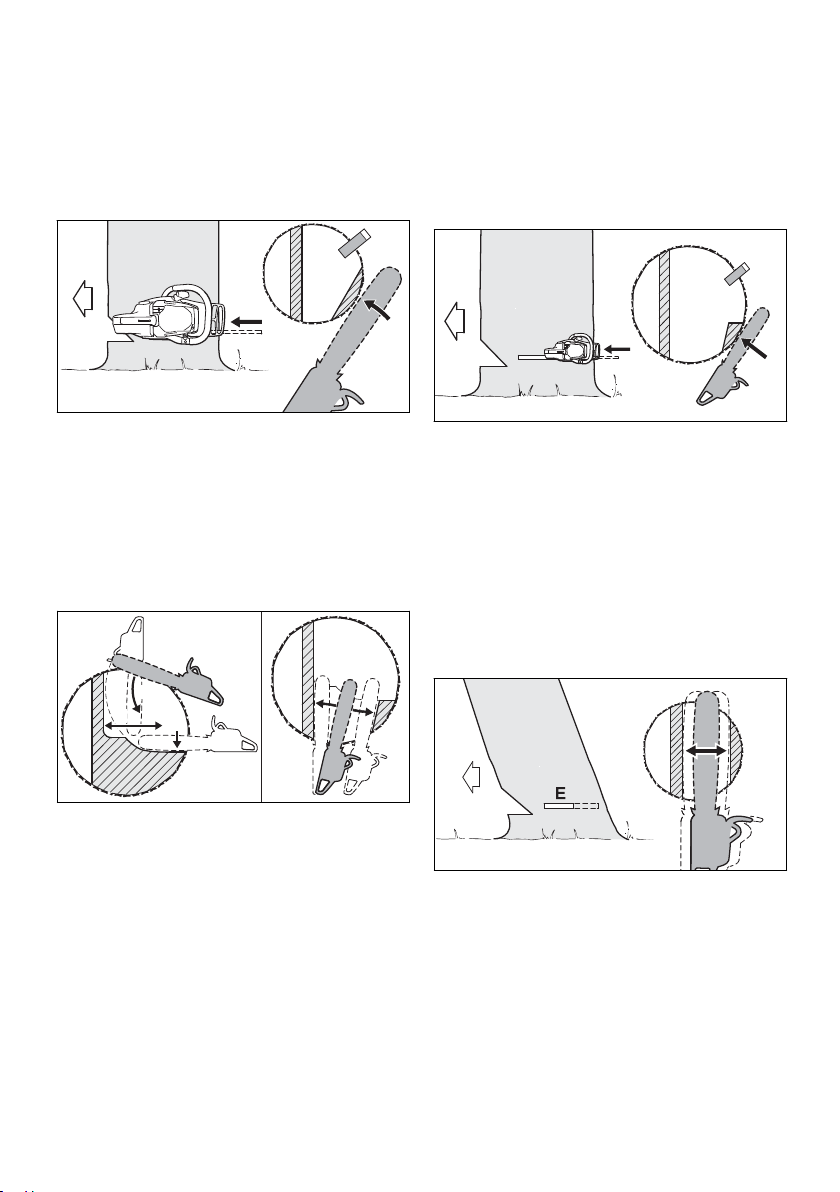 E