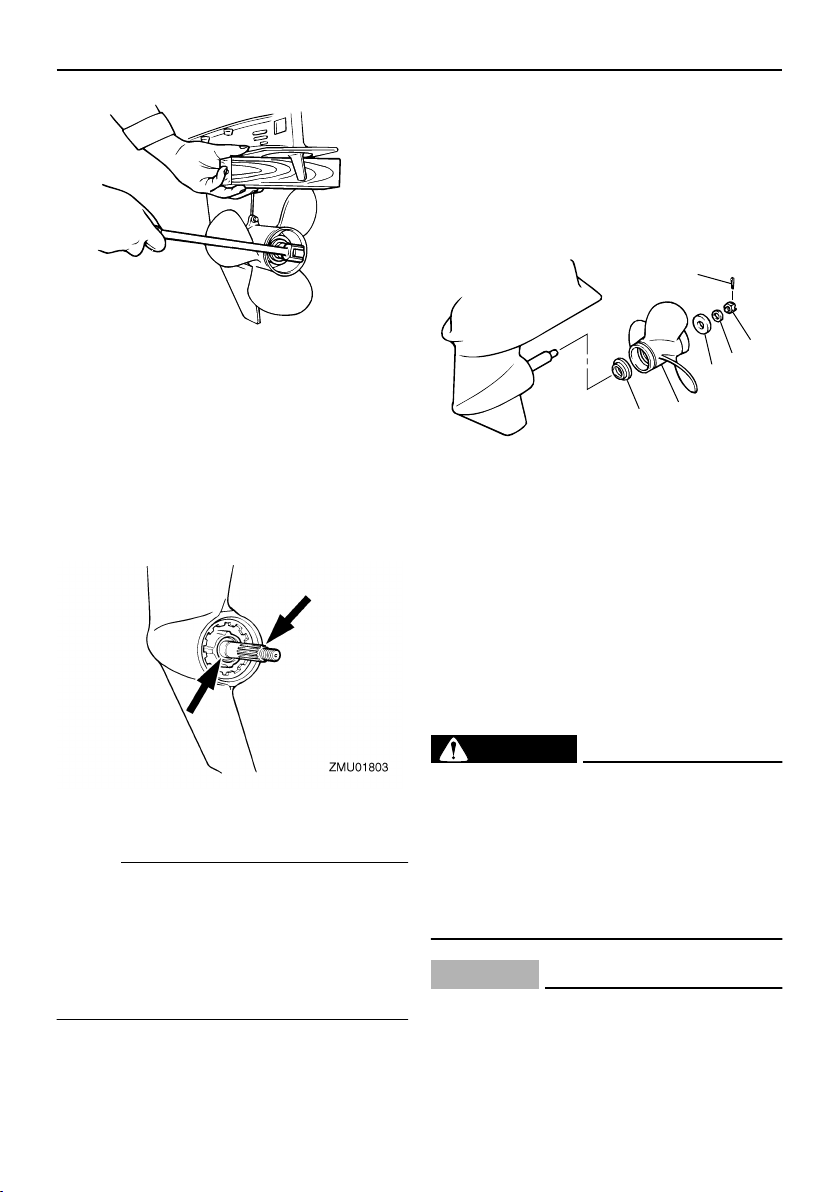 ZMU01803