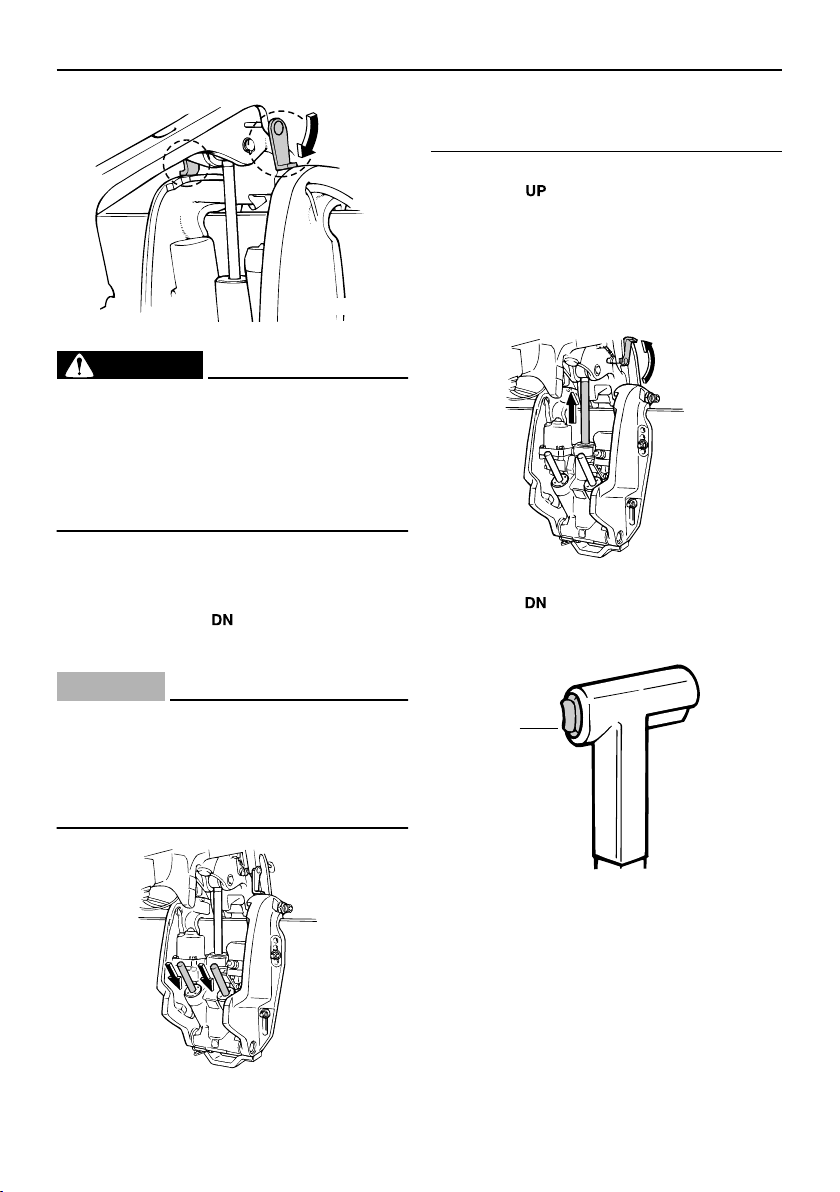 UP

DN

DN