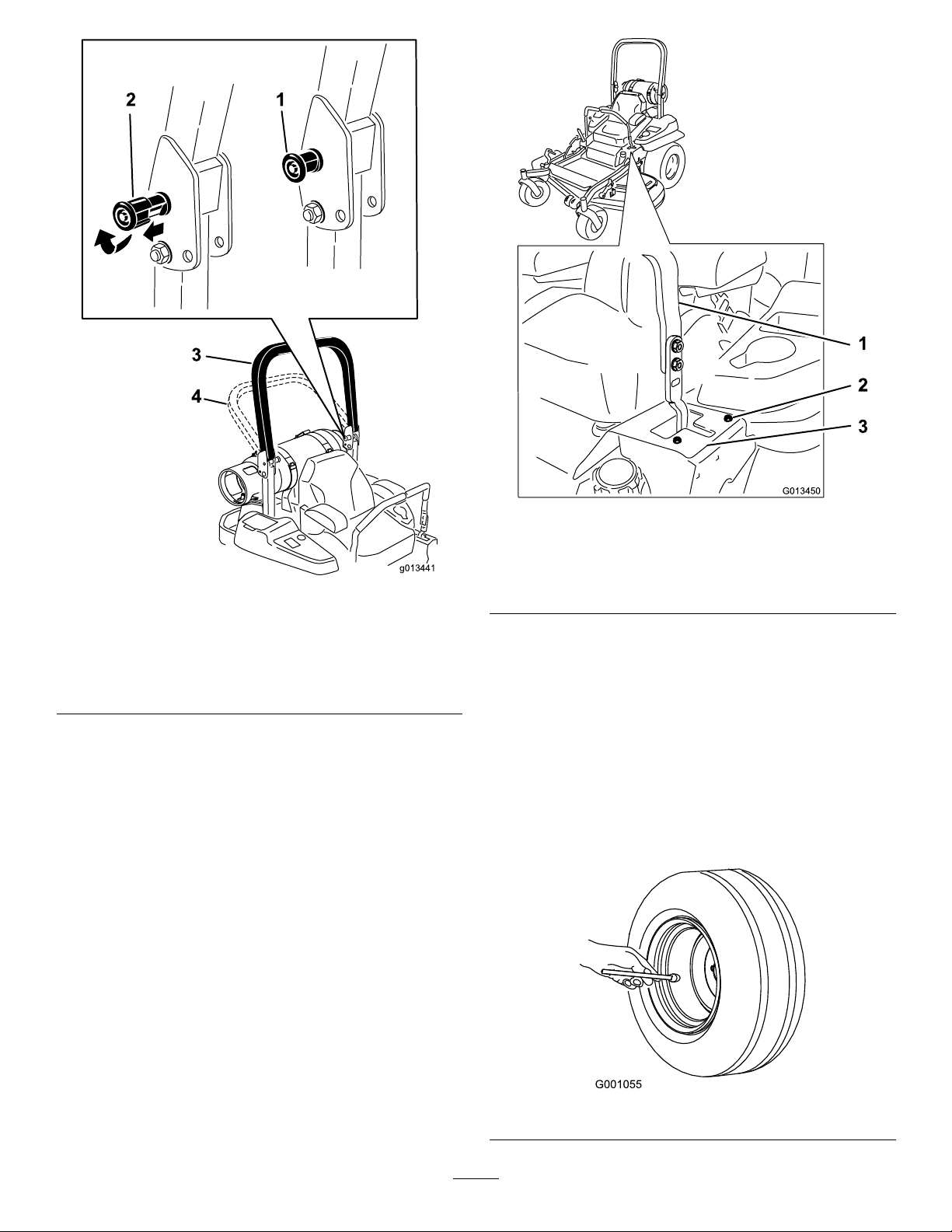 2
1
3
4
g013441

1
2
3
G013450

G001055