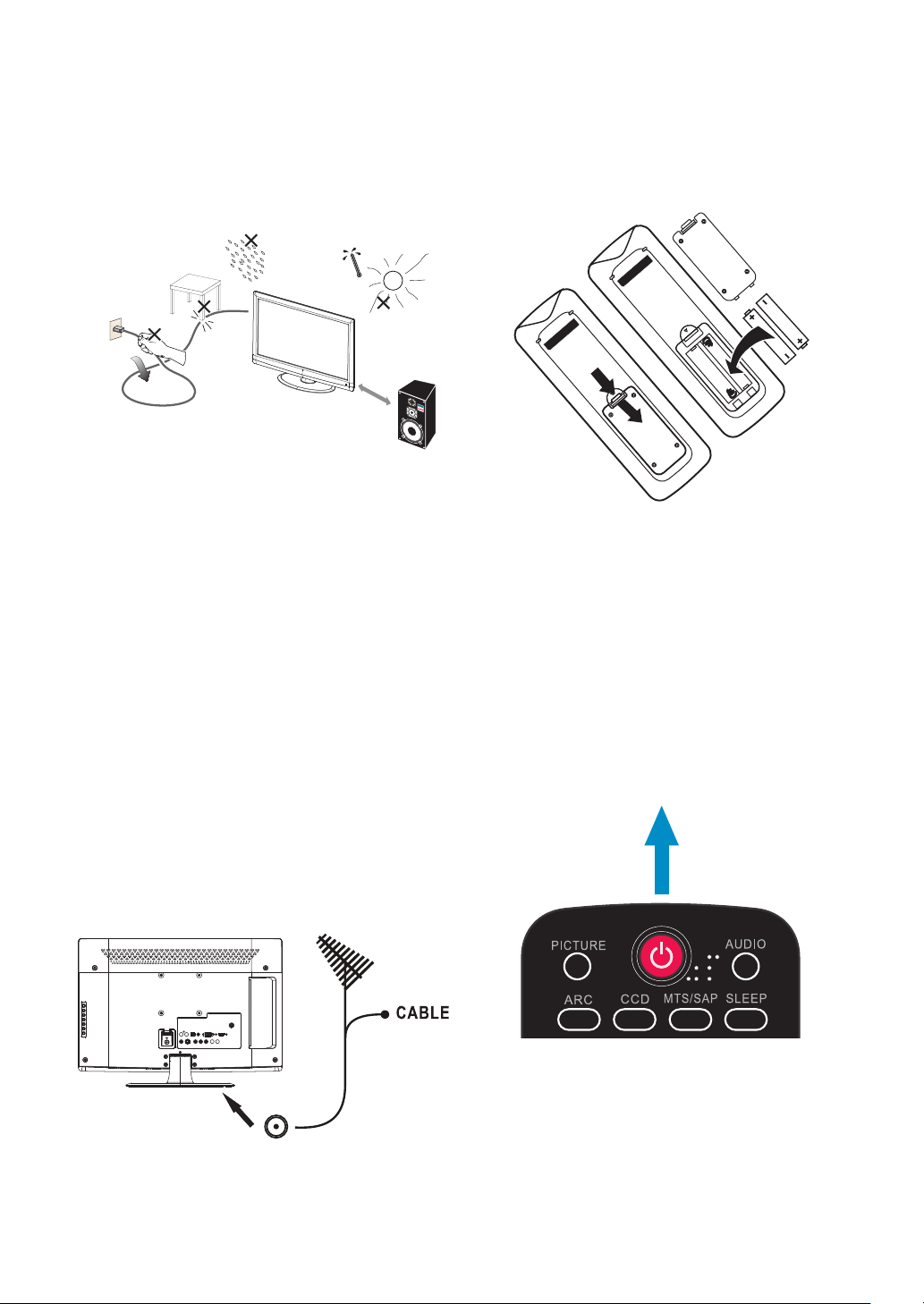 CABLE

PICTURE
AUDIO
ARC
CCD
MTS/SAP
SLEEP