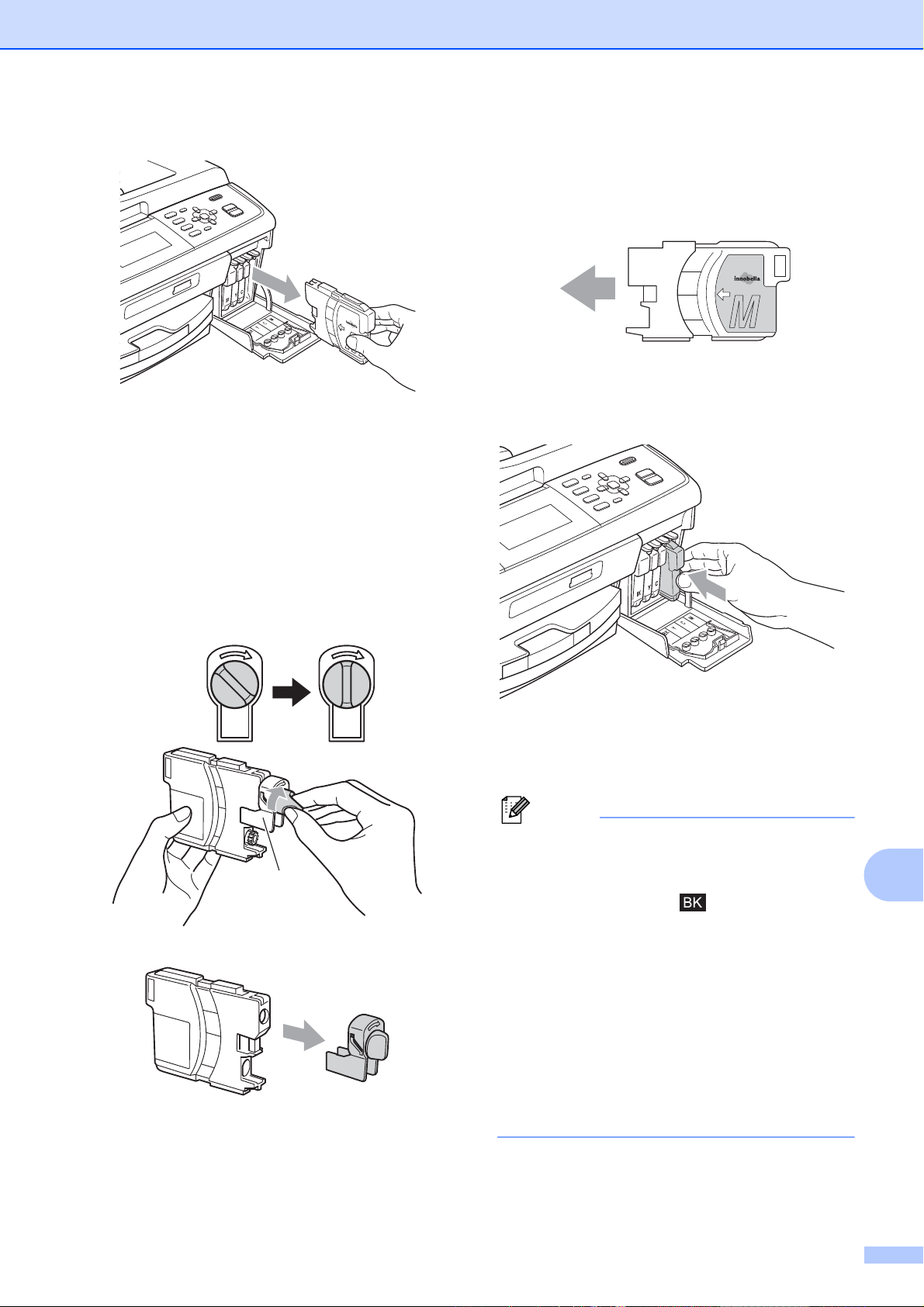 innobella

M

BK