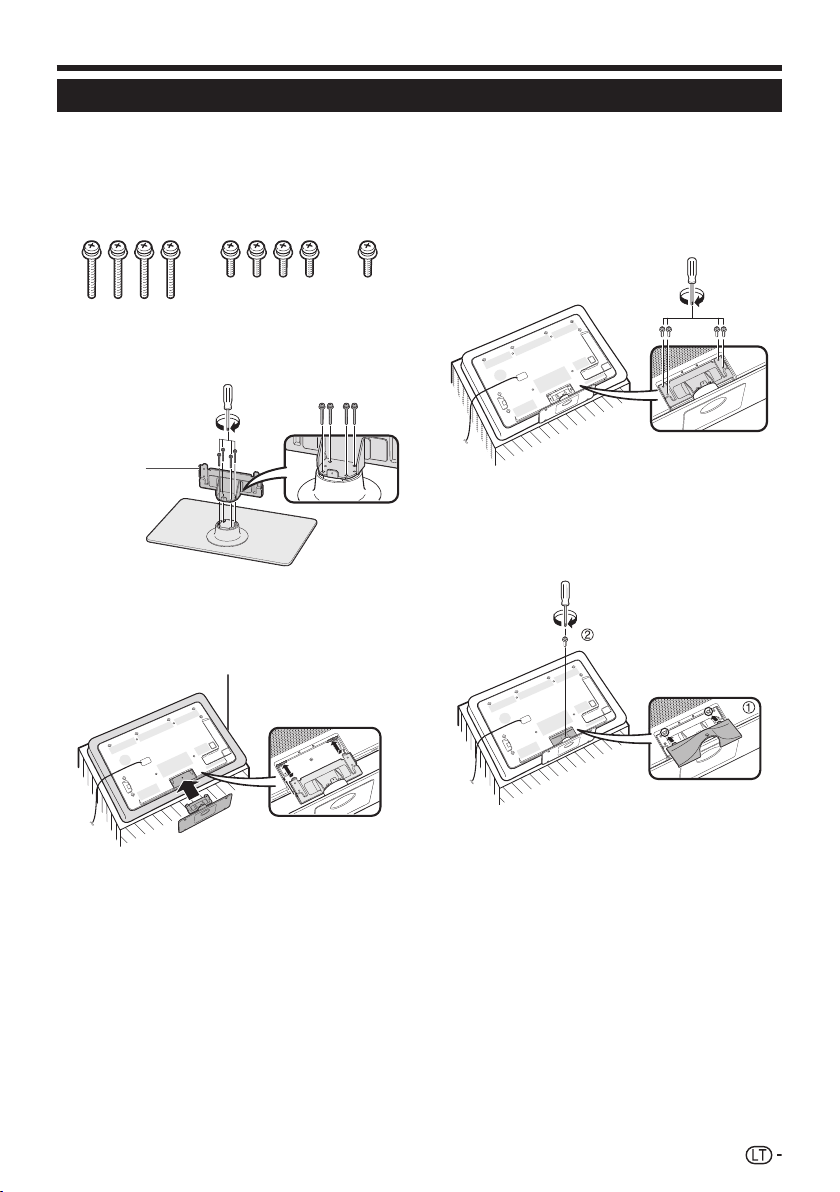 ② ① LT -