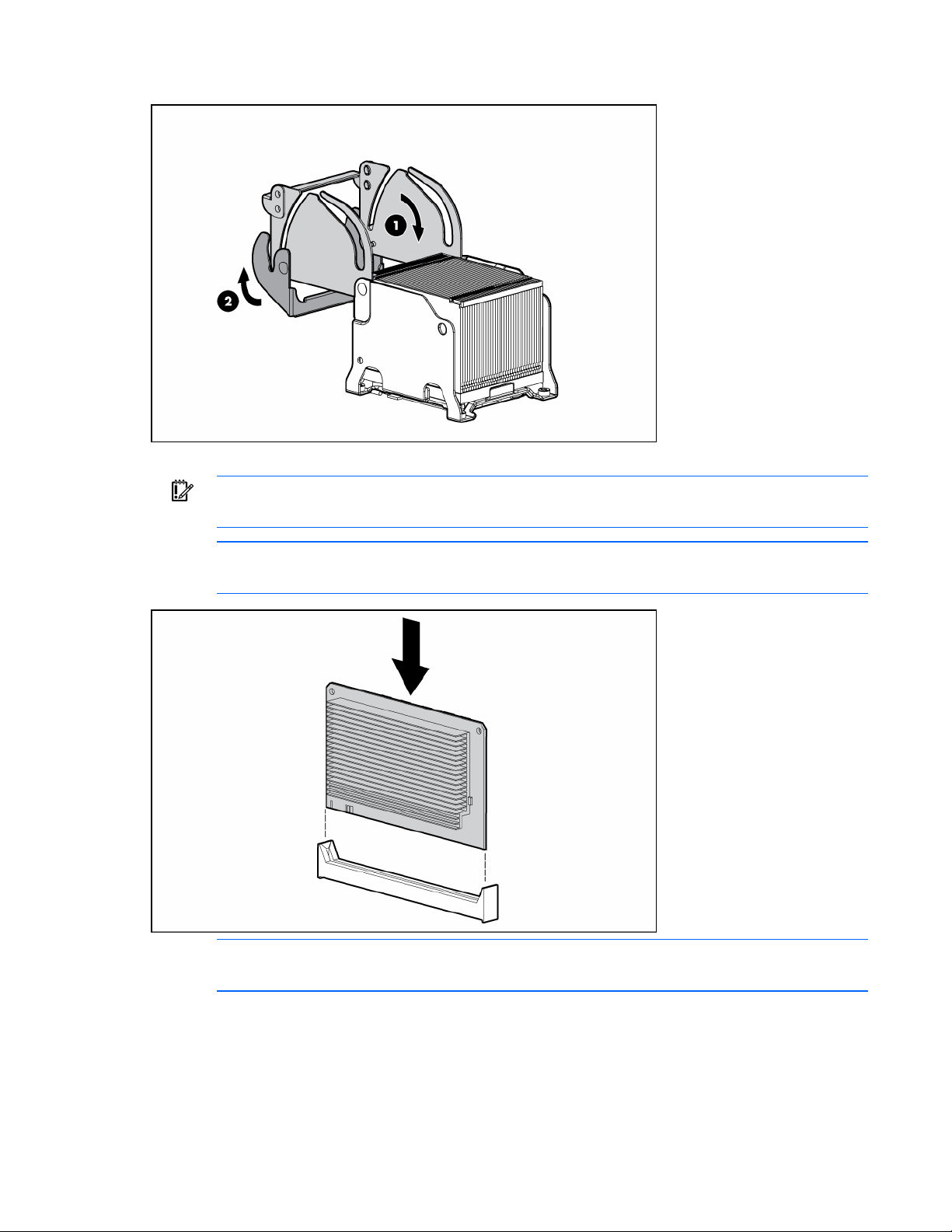 1

2