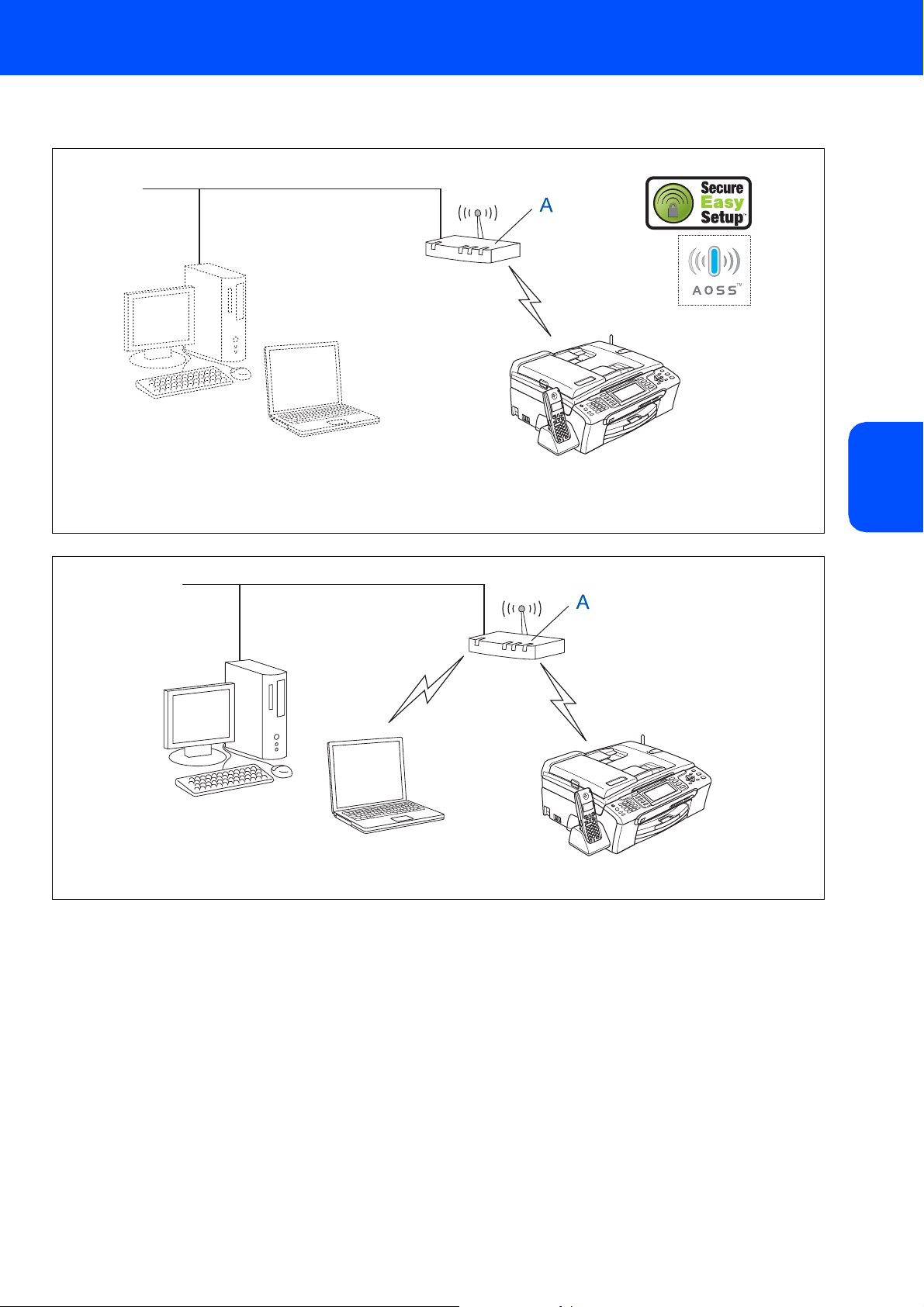 A

Secure Easy Setup™

AOSS™

A