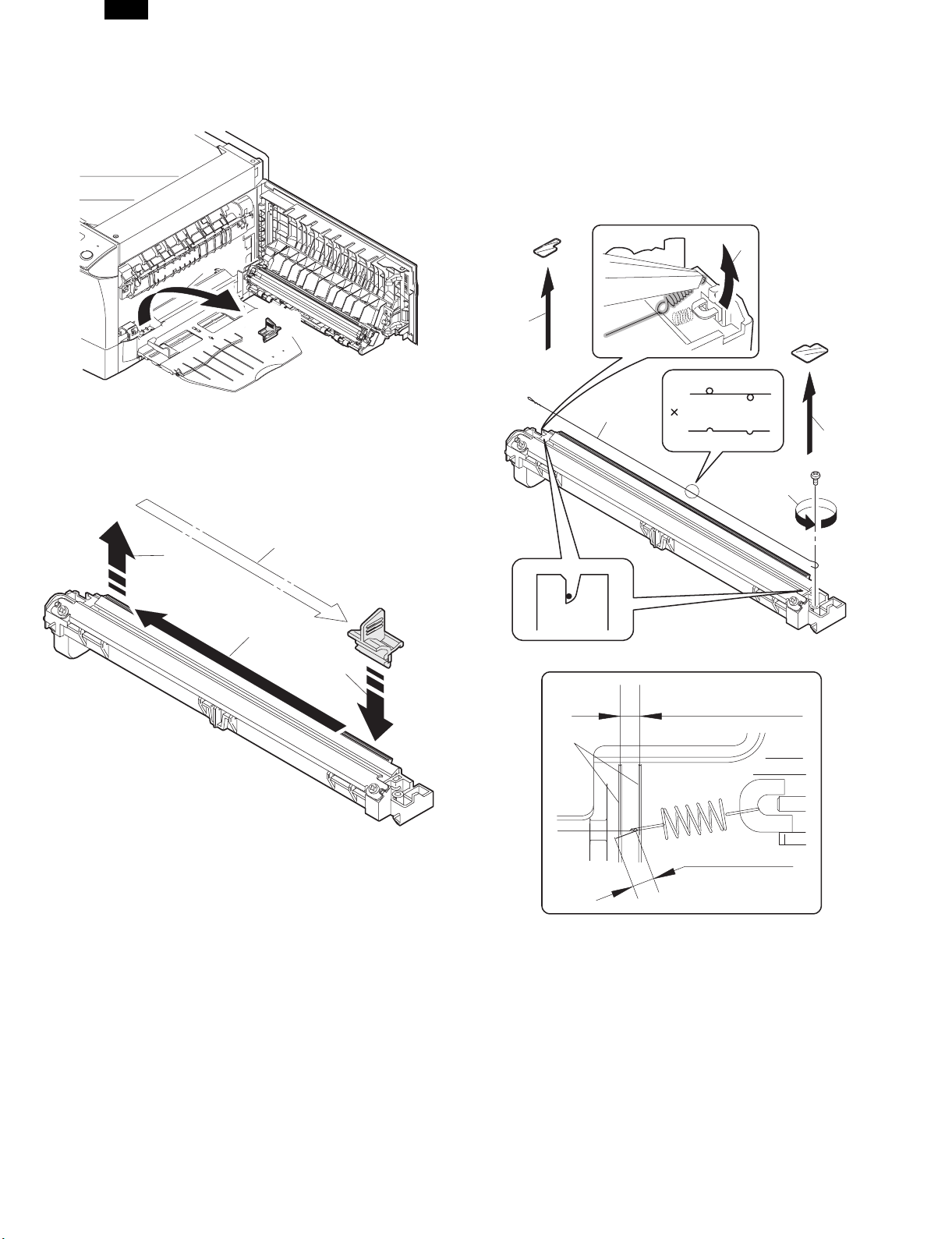 ×