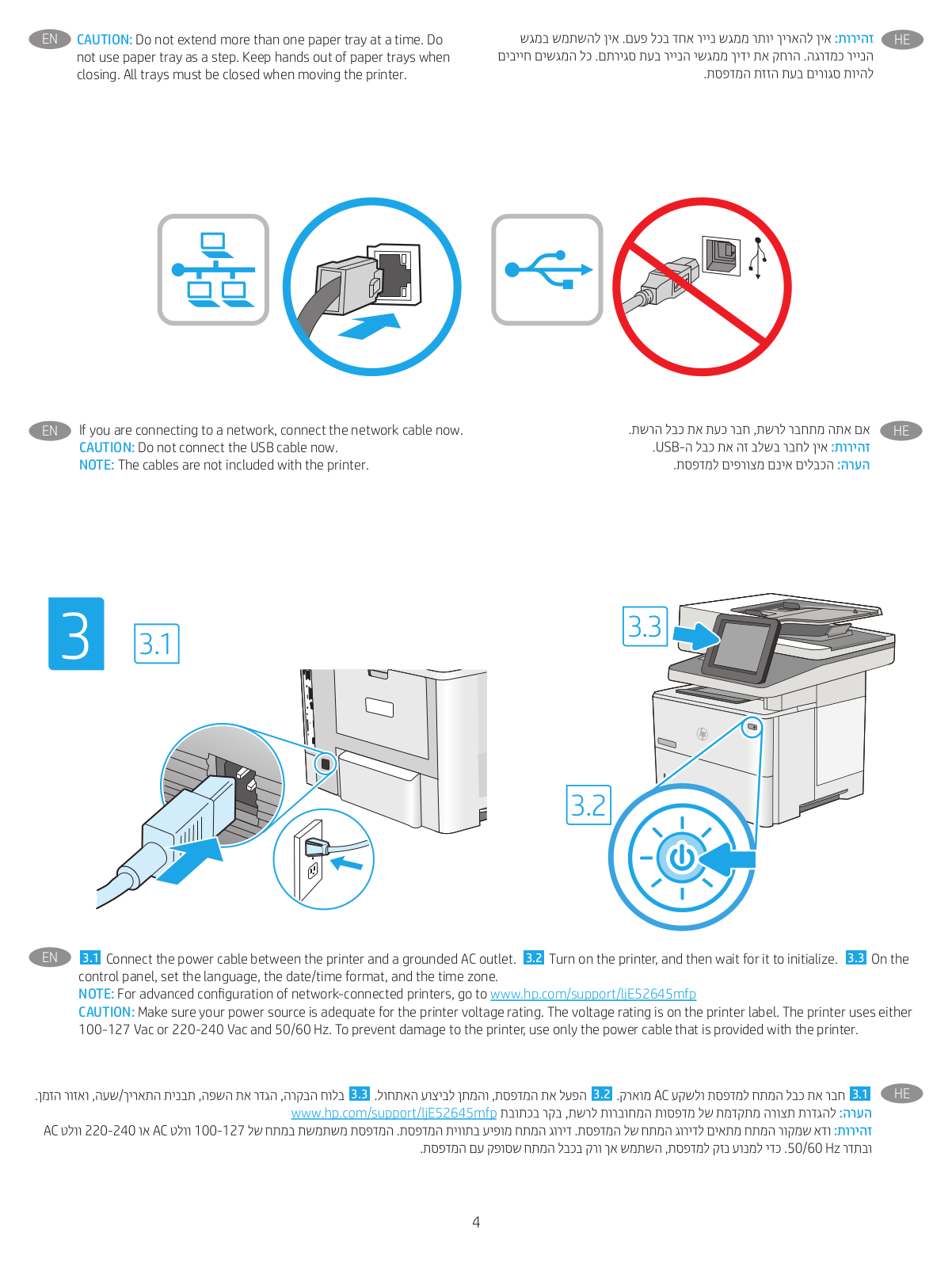 EN CAUTION: Do not extend more than one paper tray at a time. Do not use paper tray as a step. Keep hands out of paper trays when closing. All trays must be closed when moving the printer.

HE זהירות: אין להאריך יותר ממגש נייר אחד בכל פעם. אין להשתמש במגש הנייר כמדרגה. הרחק את ידיך ממגשי הנייר בעת סגירתם. כל המגשים חייבים להיות סגורים בעת הזזת המדפסת.

EN If you are connecting to a network, connect the network cable now.
CAUTION: Do not connect the USB cable now.
NOTE: The cables are not included with the printer.

HE אם אתה מתחבר לרשת, חבר כעת את כבל הרשת.
זהירות: אין לחבר בשלב זה את כבל ה-USB.
הערה: הכבלים אינם מצורפים למדפסת.

3

3.1

3.3

3.2

EN 3.1 Connect the power cable between the printer and a grounded AC outlet. 3.2 Turn on the printer, and then wait for it to initialize. 3.3 On the control panel, set the language, the date/time format, and the time zone.
NOTE: For advanced configuration of network-connected printers, go to www.hp.com/support/ljE52645mfp
CAUTION: Make sure your power source is adequate for the printer voltage rating. The voltage rating is on the printer label. The printer uses either 100-127 Vac or 220-240 Vac and 50/60 Hz. To prevent damage to the printer, use only the power cable that is provided with the printer.

HE 3.1 חבר את כבל המתח למדפסת ולשקע AC מוארק. 3.2 הפעל את המדפסת, והמתן לביצוע האתחול. 3.3 בלוח הבקרה, הגדר את השפה, תבנית התאריך/שעה, ואזור הזמן.
הערה: להגדרת תצורה מתקדמת של מדפסות המחוברות לרשת, בקר בכתובת www.hp.com/support/ljE52645mfp
זהירות: ודא שמקור המתח מתאים לדירוג המתח של המדפסת. דירוג המתח מופיע בתווית המדפסת. המדפסת משתמשת במתח של 100-127 וולט AC או 220-240 וולט AC ובתדר 50/60 Hz. כדי למנוע נזק למדפסת, השתמש אך ורק בכבל המתח שסופק עם המדפסת.

4