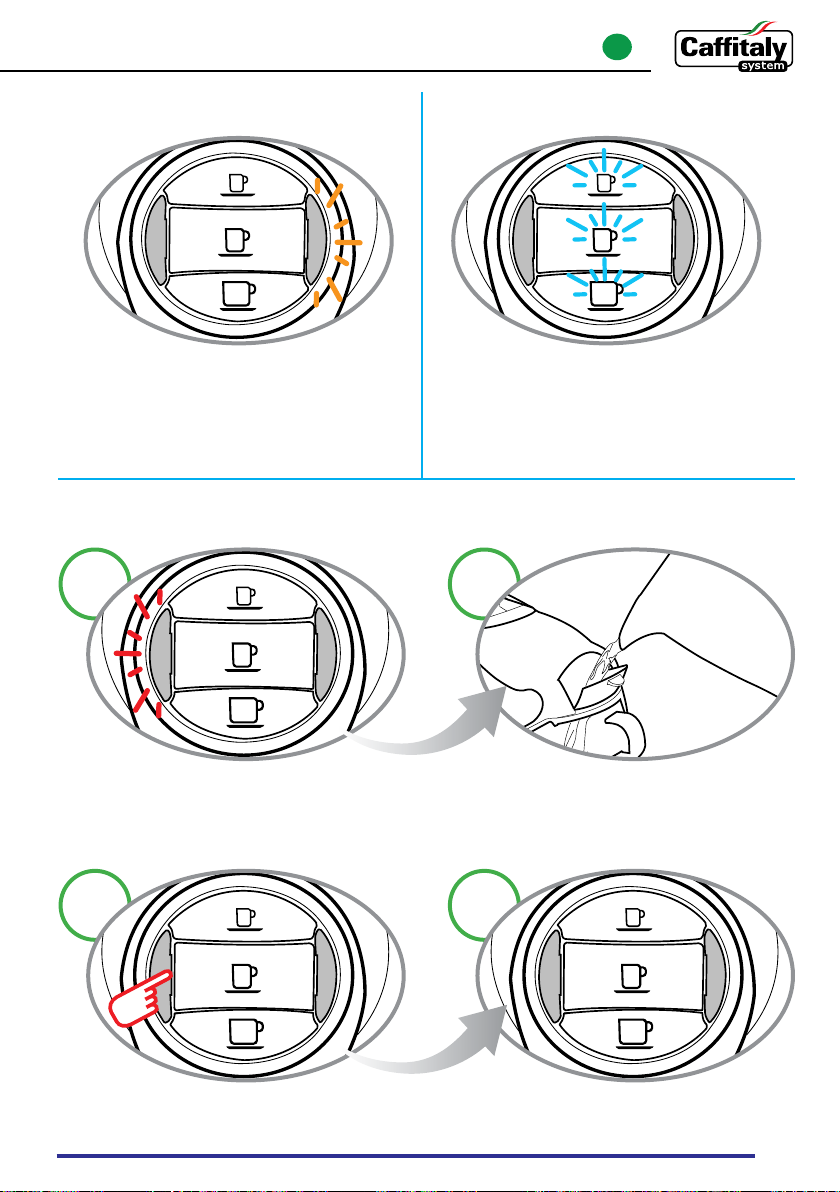 Caffitaly system