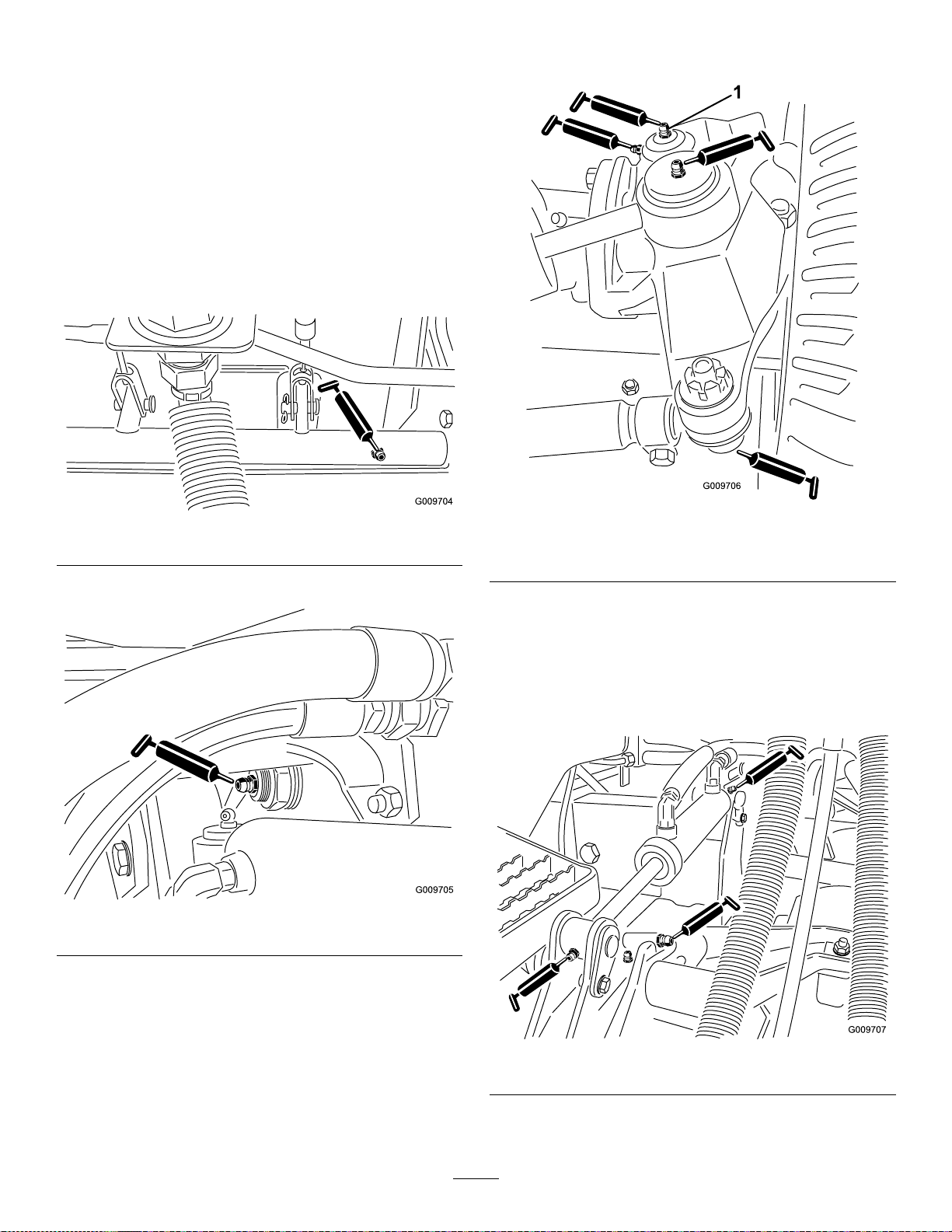 G009704

G009705

1

G009706

G009707