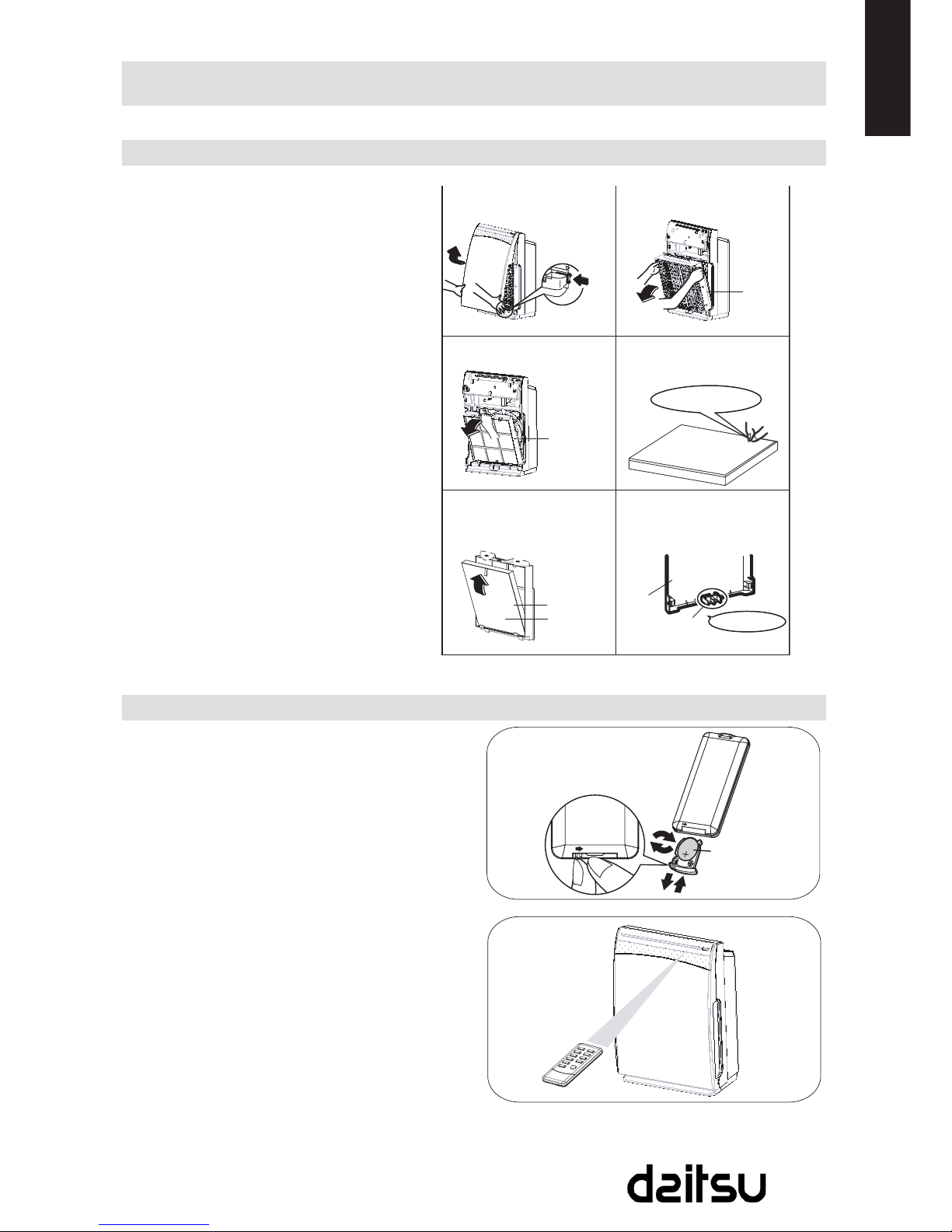 daitsu