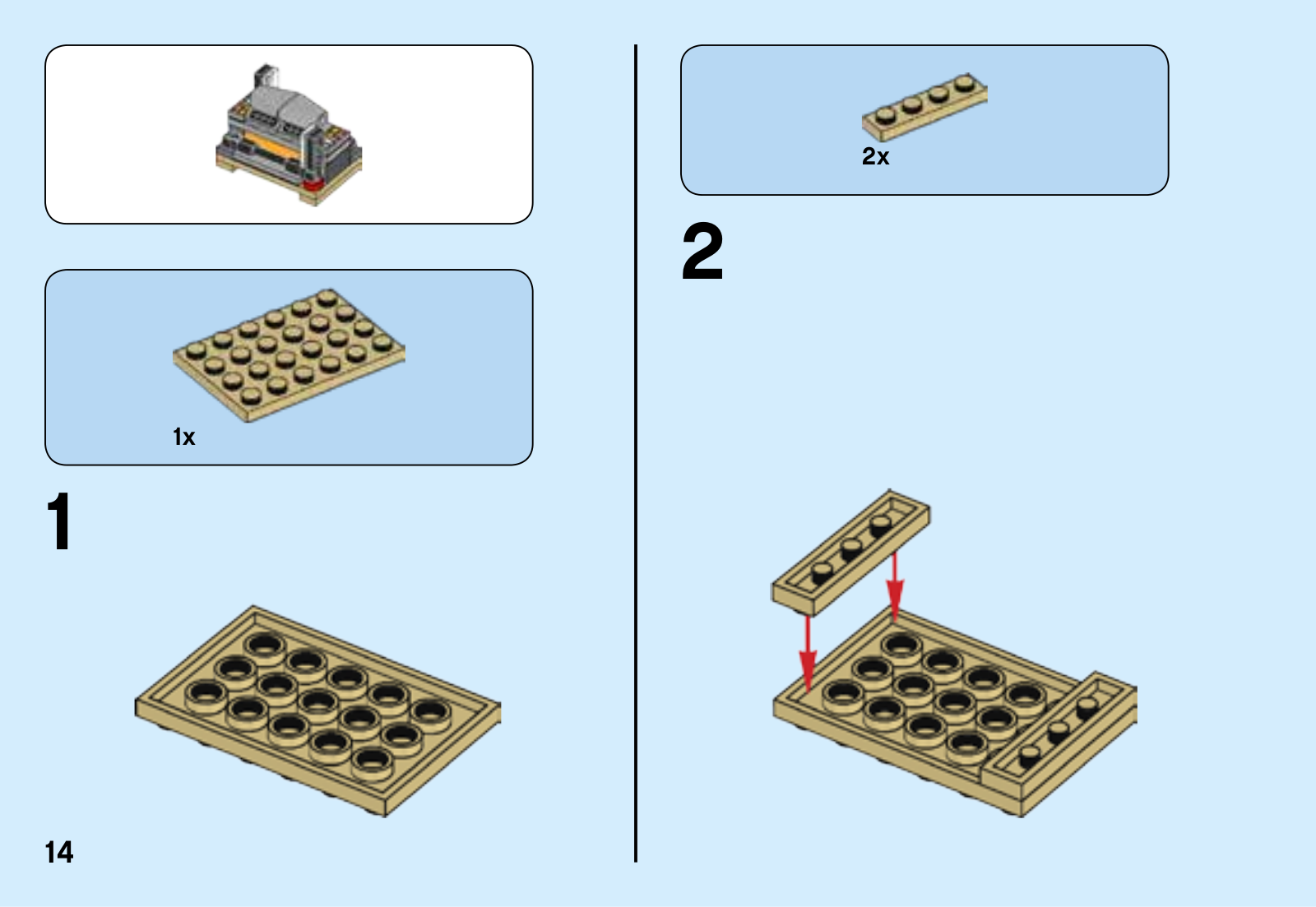 1x

1

14

2x

2