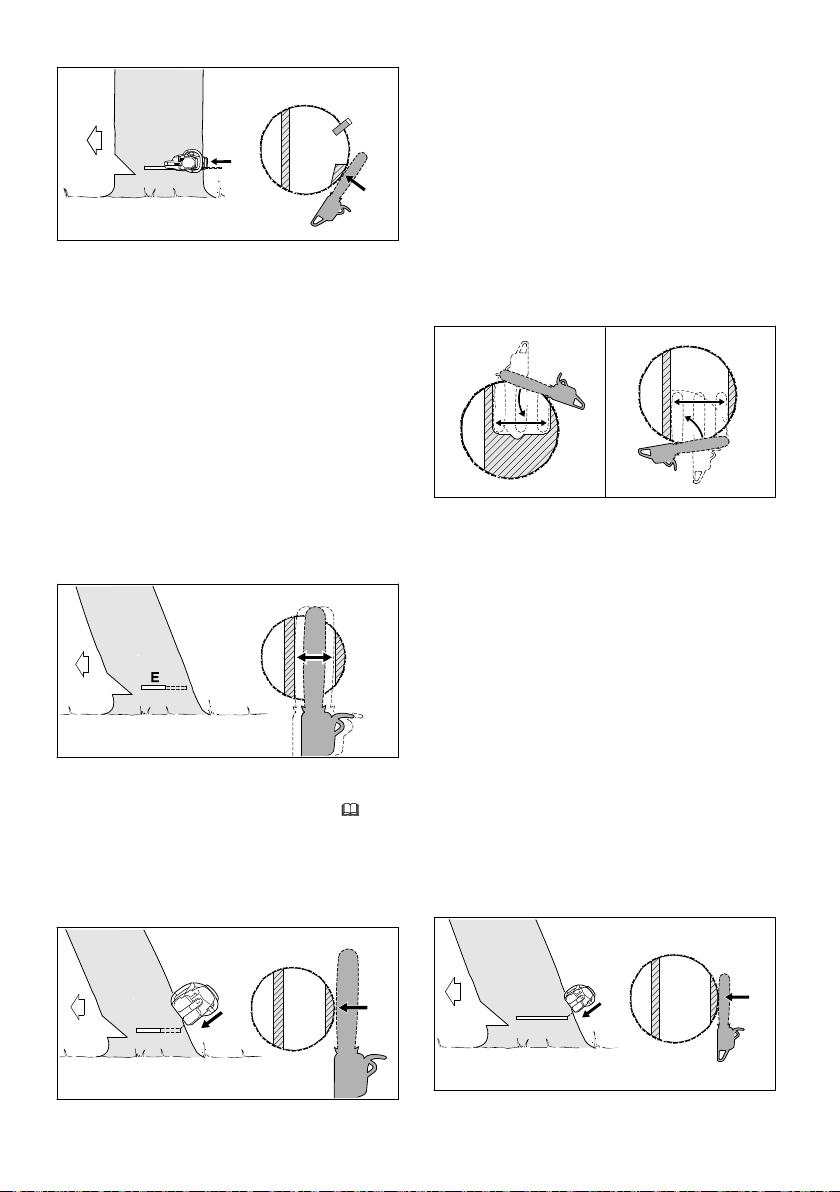 E