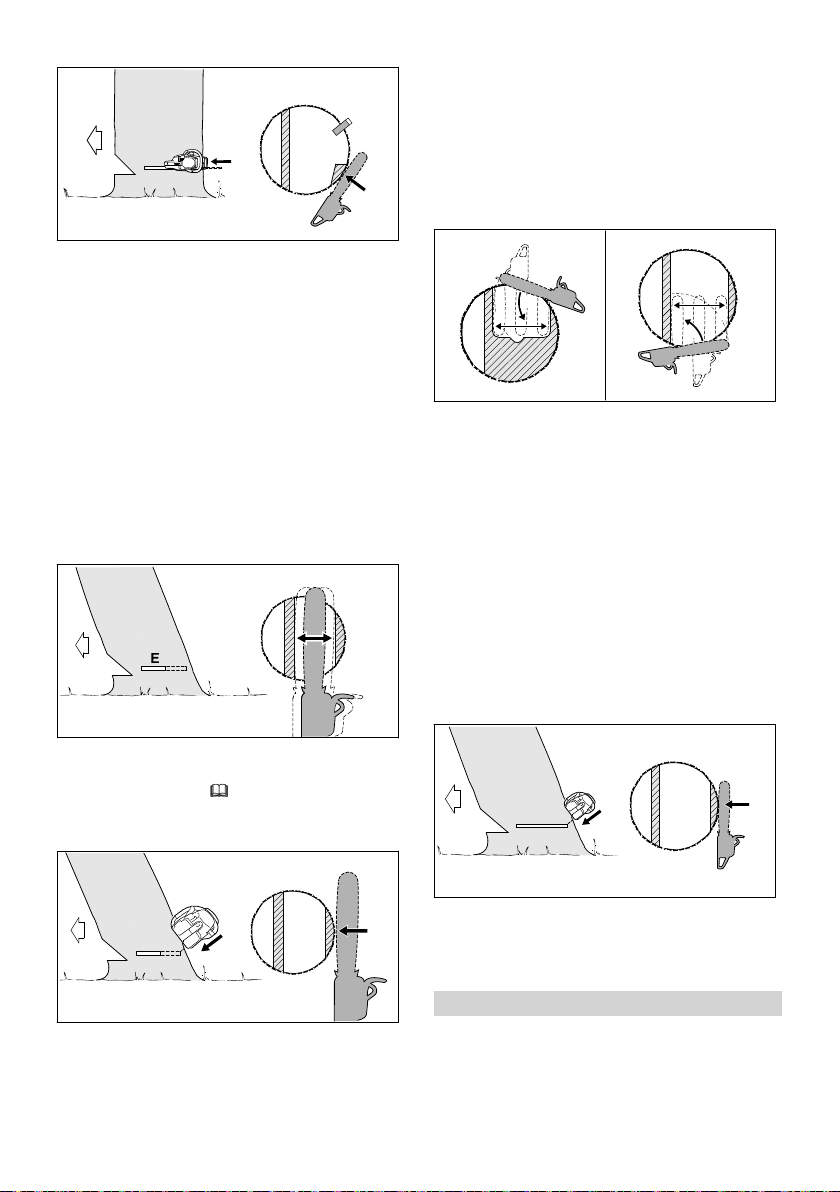 E