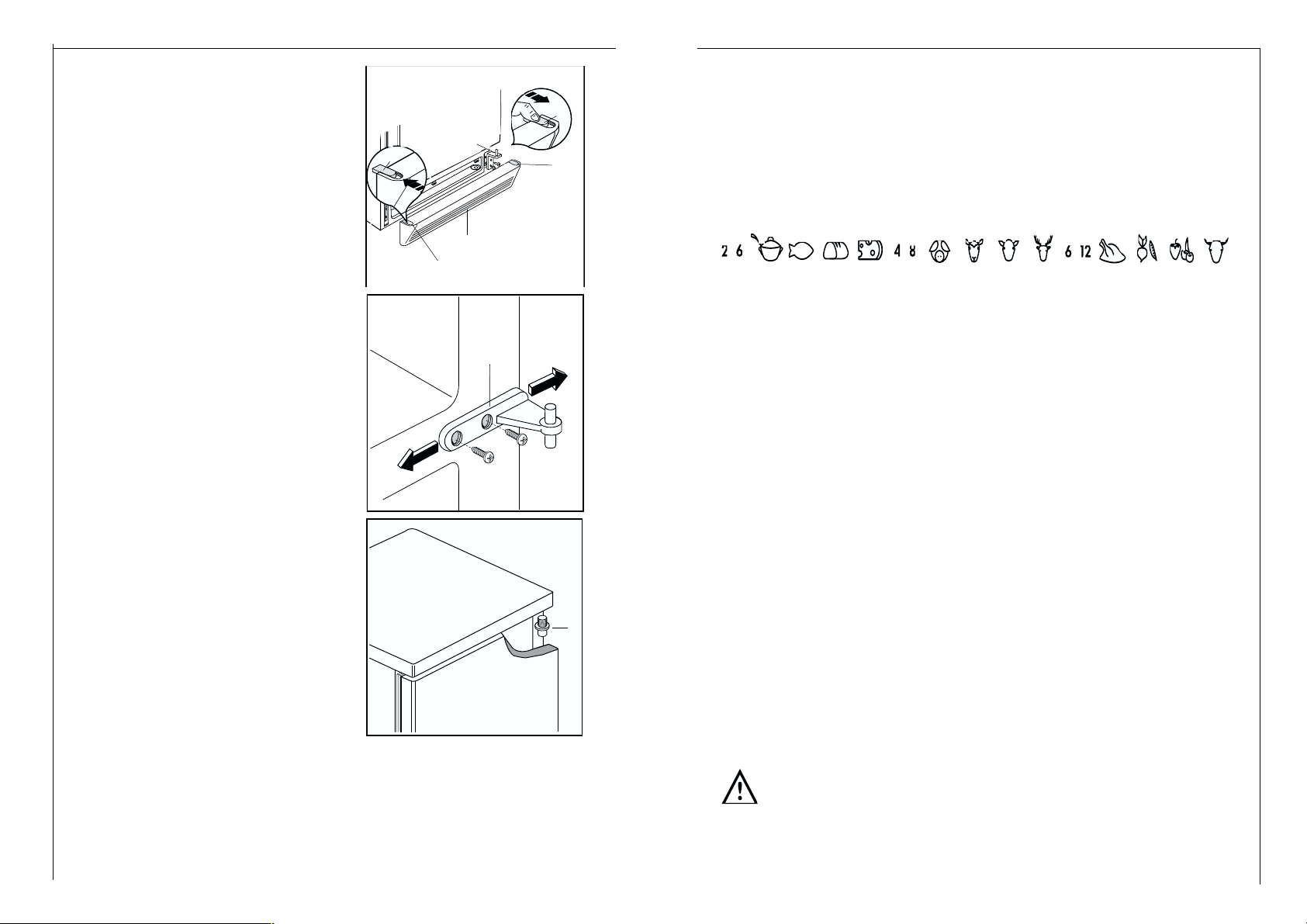 2 6 4 8 6 12