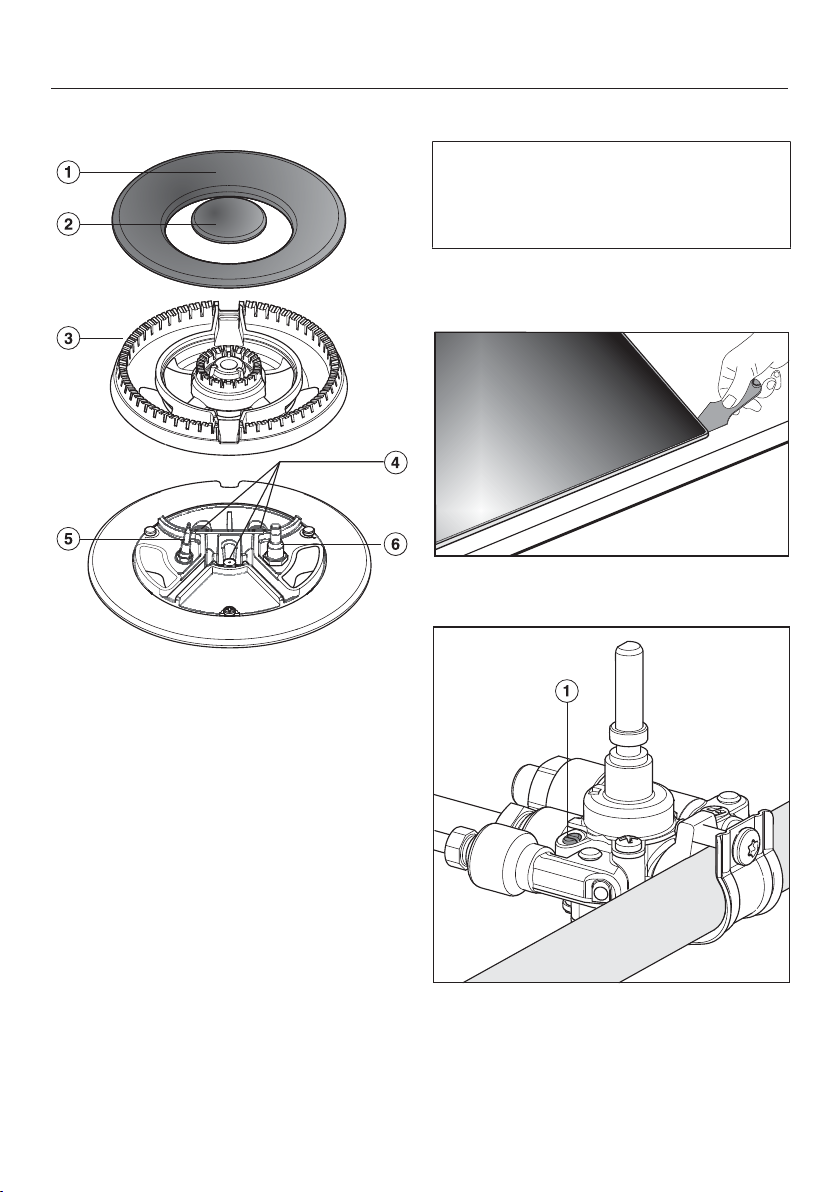 1
2
3
4
5
6

1