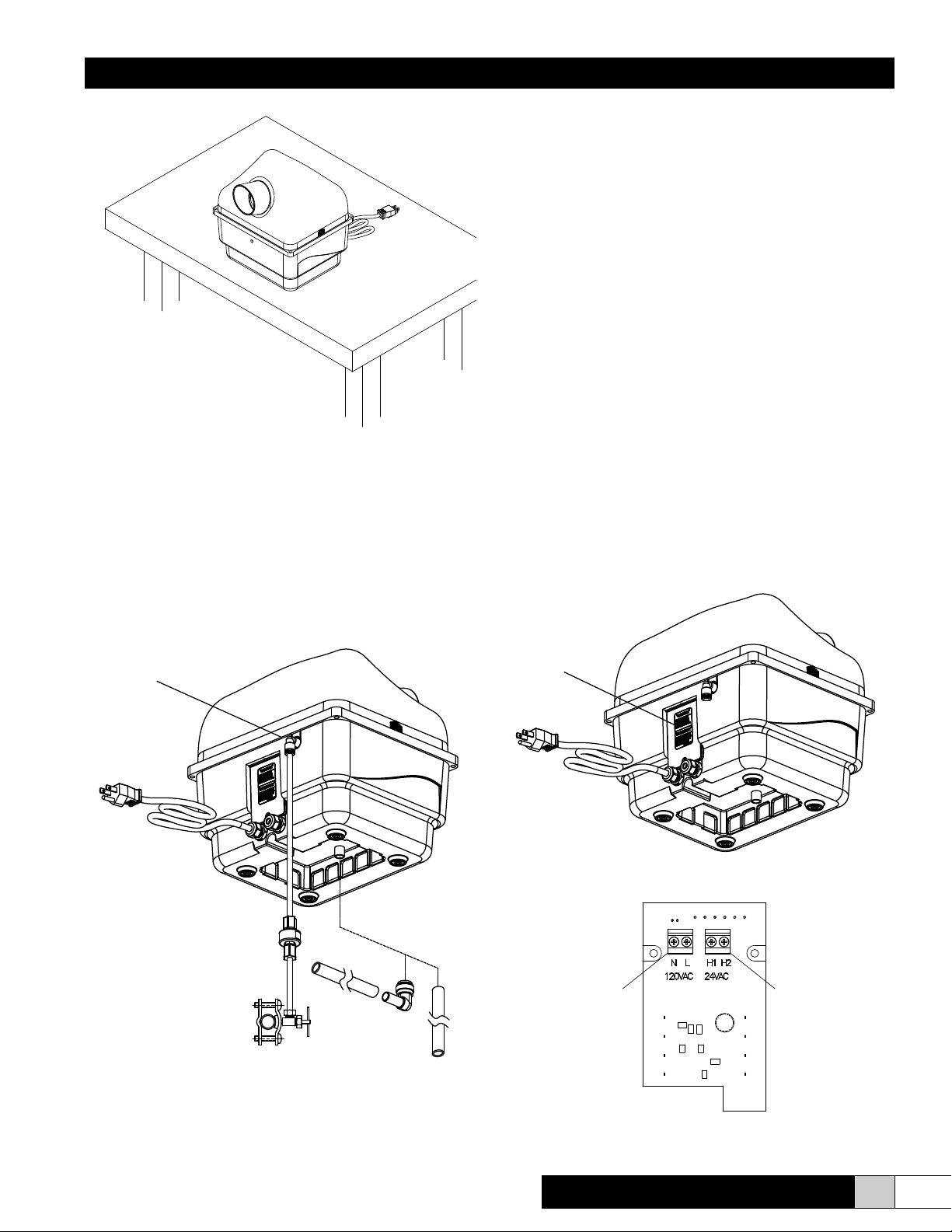 N L
120VAC
H1 H2
24VAC