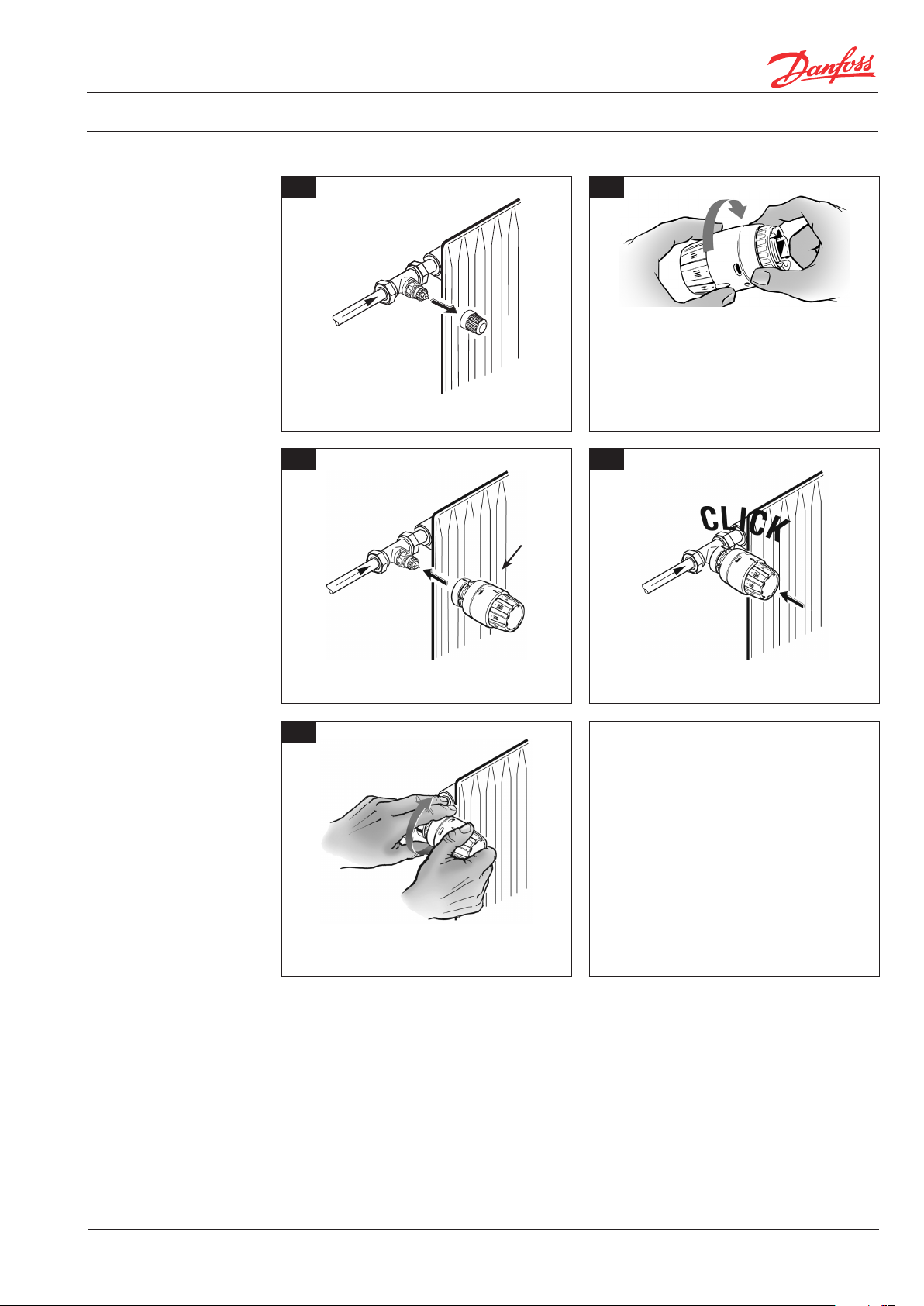 Danfoss

CLICK