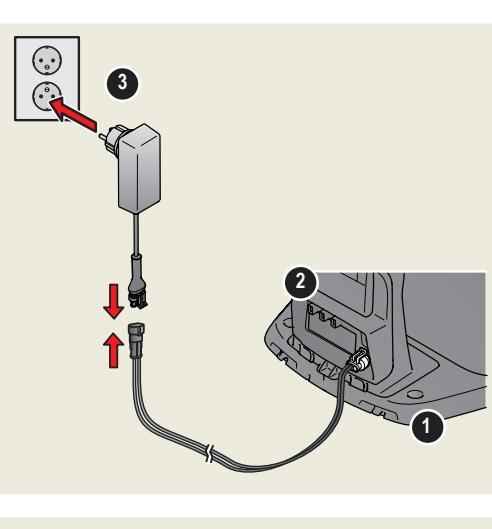 3

2

1