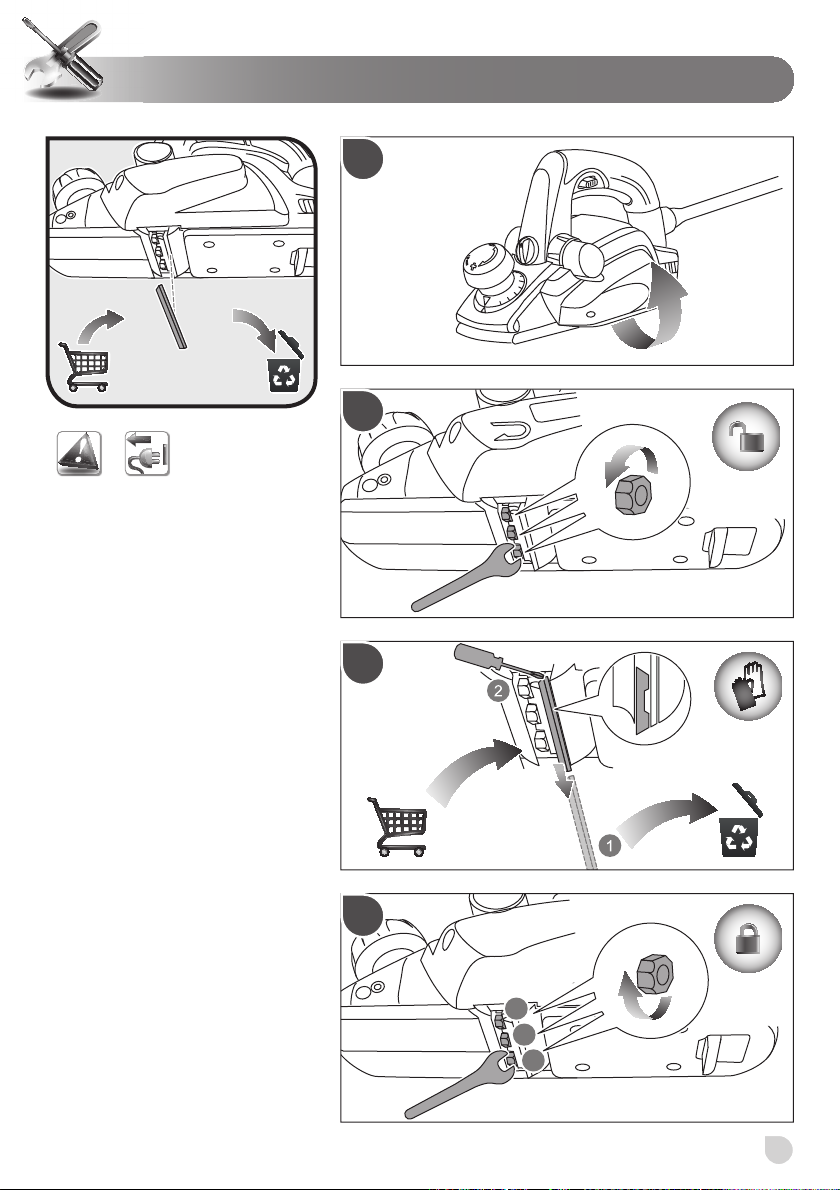 2

1