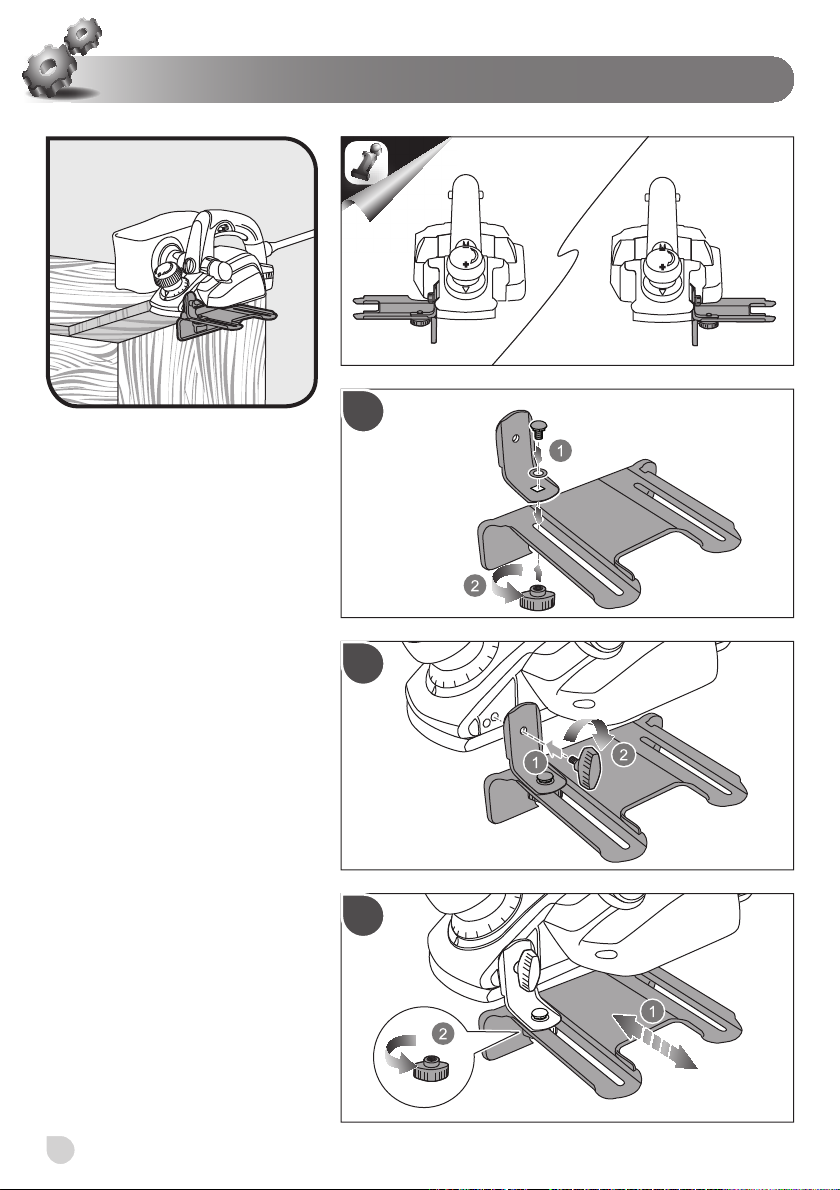 1
2
1
2
1
2