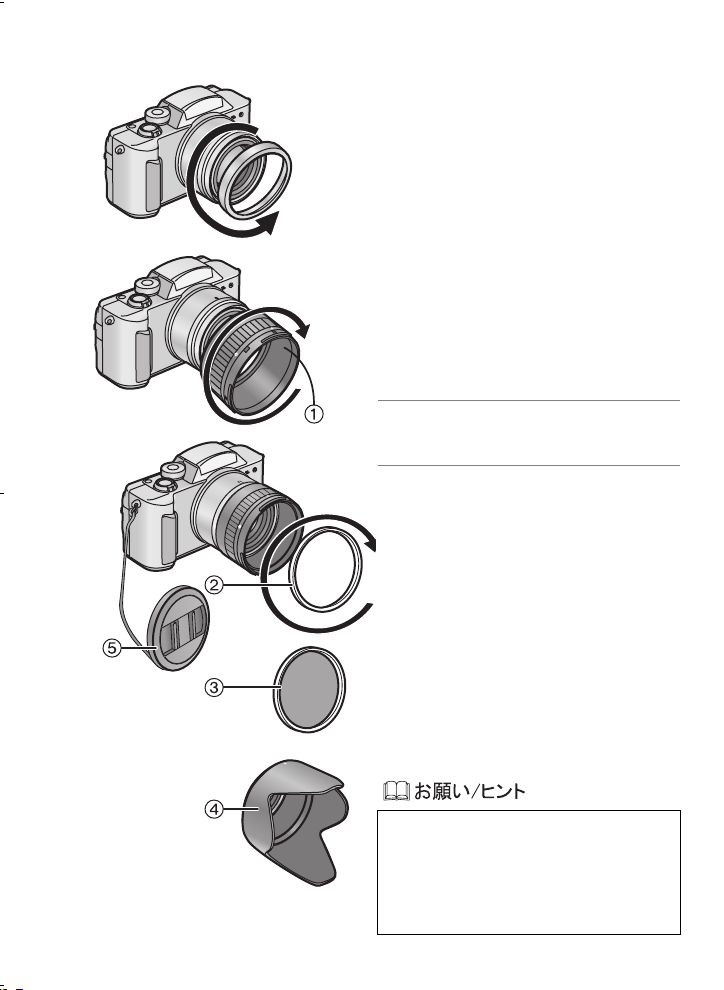 ①

②

⑤

③

④

お願い/ヒント