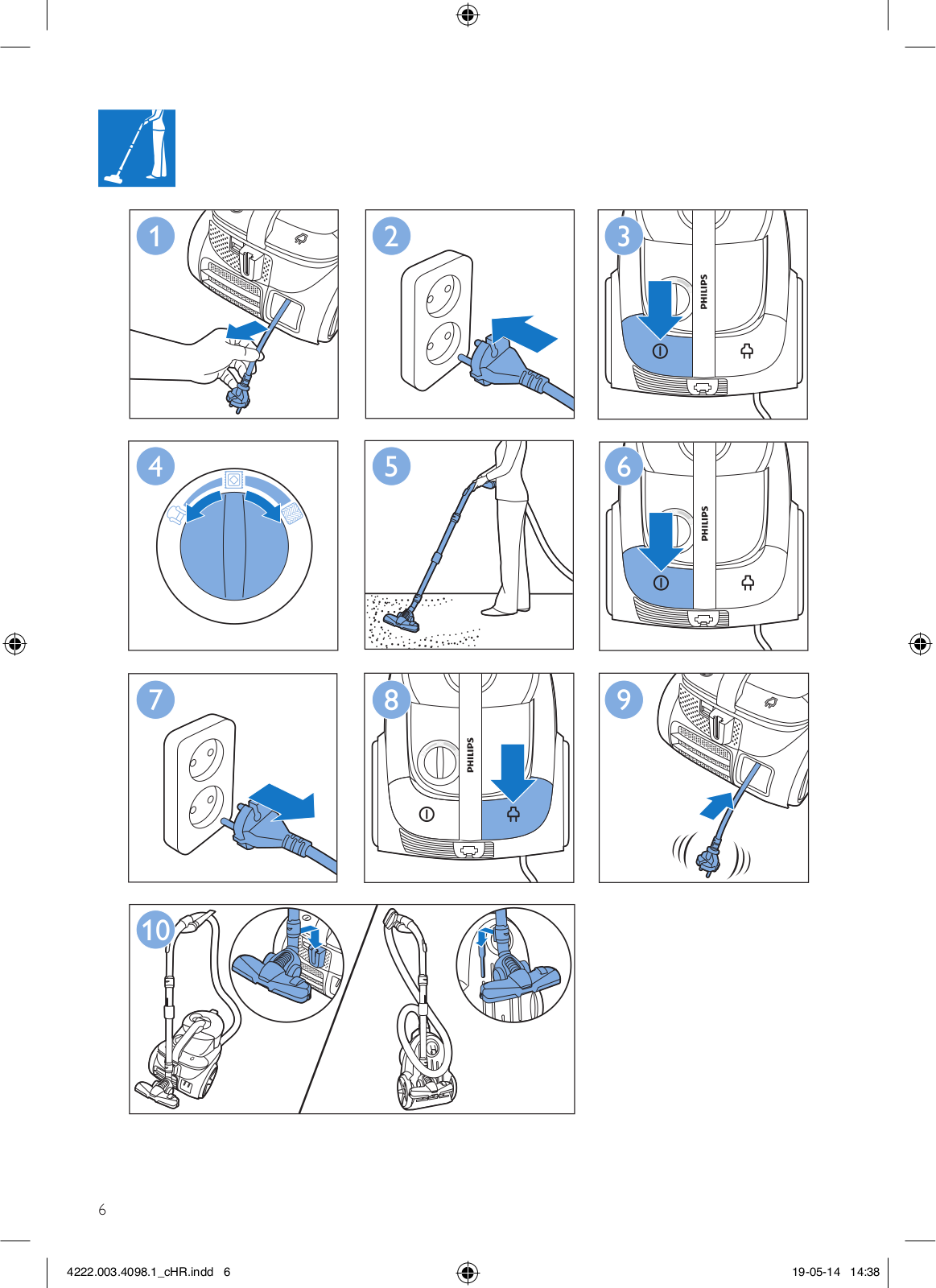 1

2

3

PHILIPS

4

5

6

PHILIPS

7

8

PHILIPS

9

10

6

4222.003.4098.1_cHR.indd 6

19-05-14 14:38