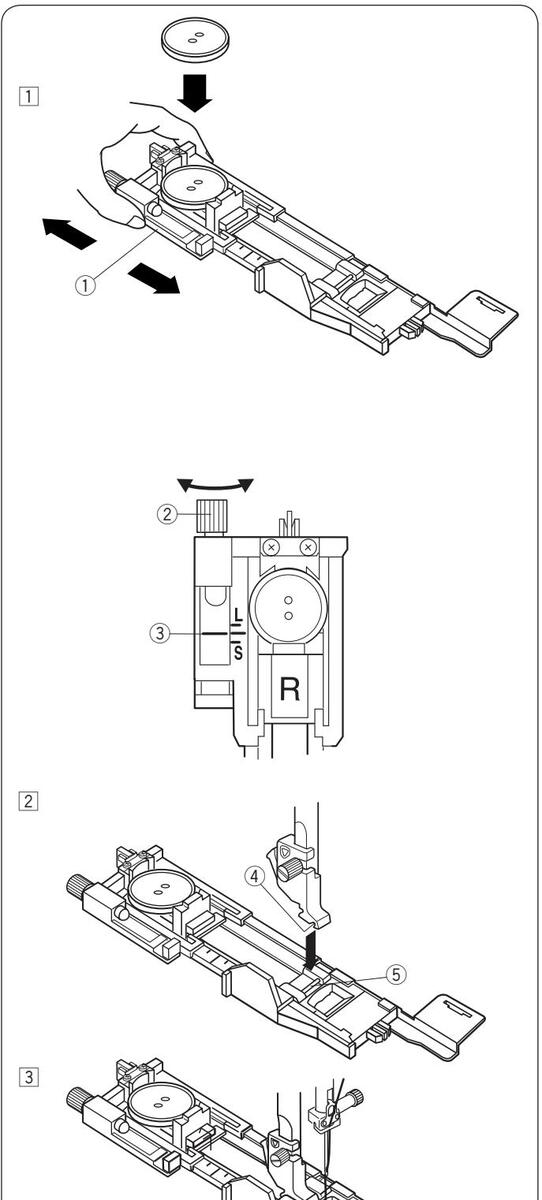 1

①

②

③

L

S

R

2

④

⑤

3