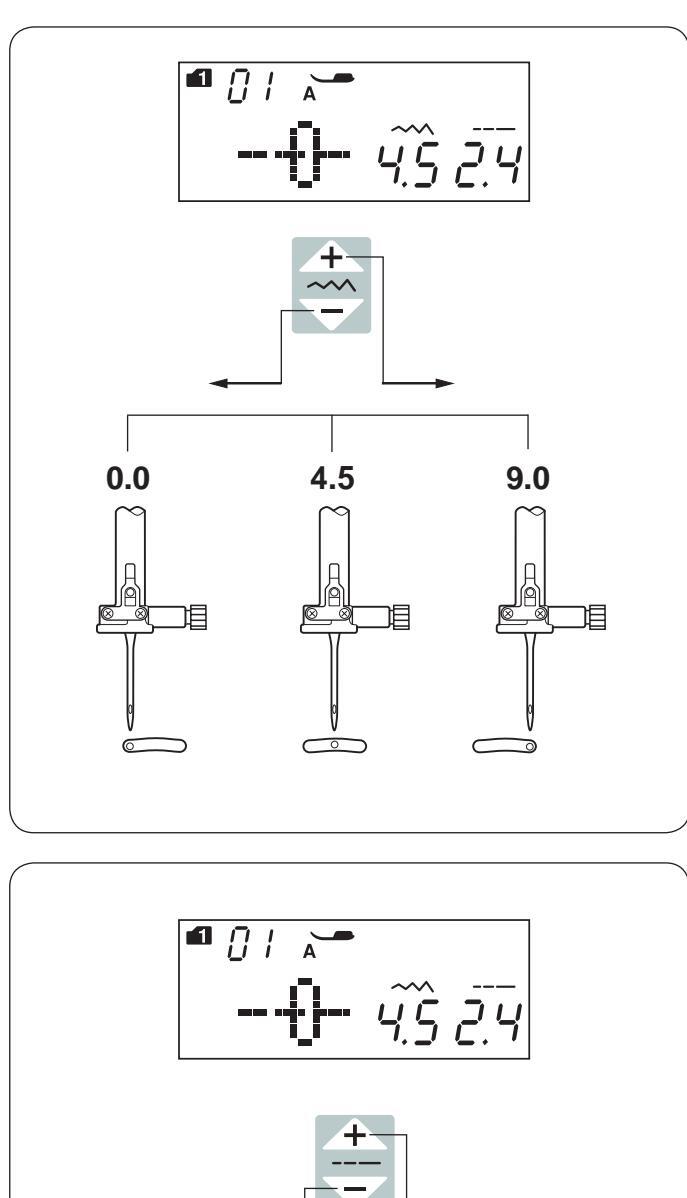 1 01 A
4.5 2.4

+
−

0.0
4.5
9.0

1 01 A
4.5 2.4

+
−