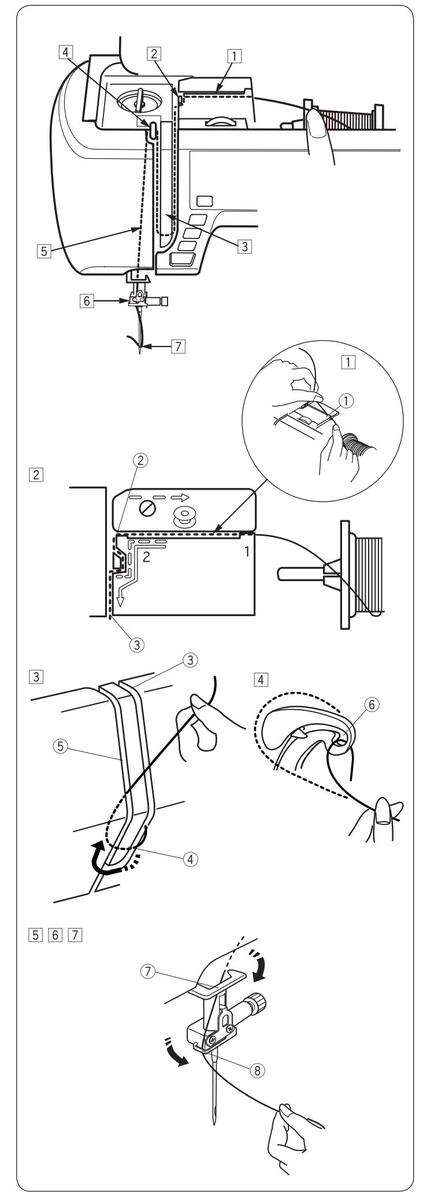 4
2
1
5
3
6
7
1
①
2
②
2
1
③
3
③
⑤
④
4
⑥
5 6 7
⑦
⑧