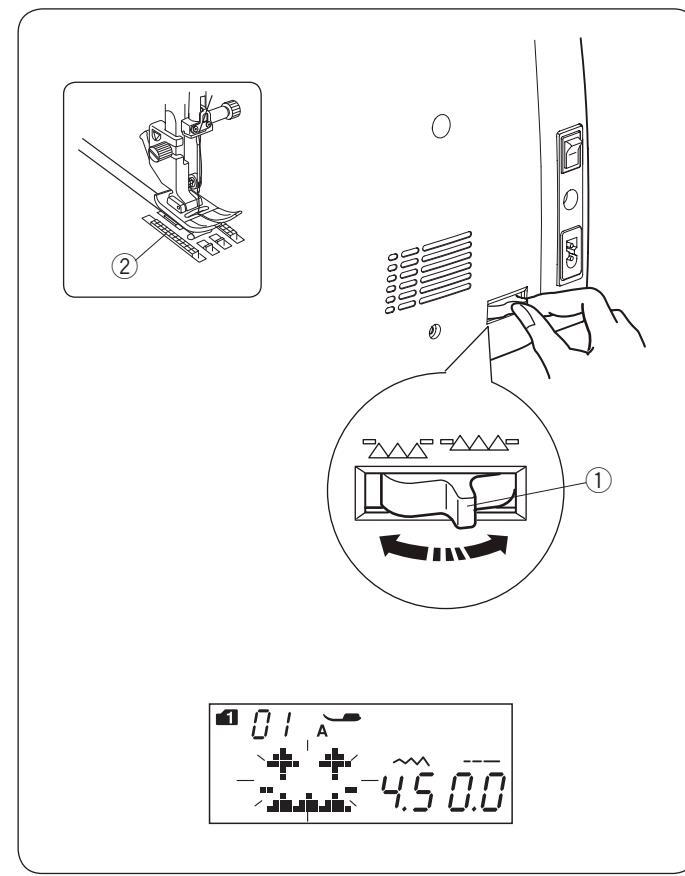 ②

①

1 01 A

4.5 0.0