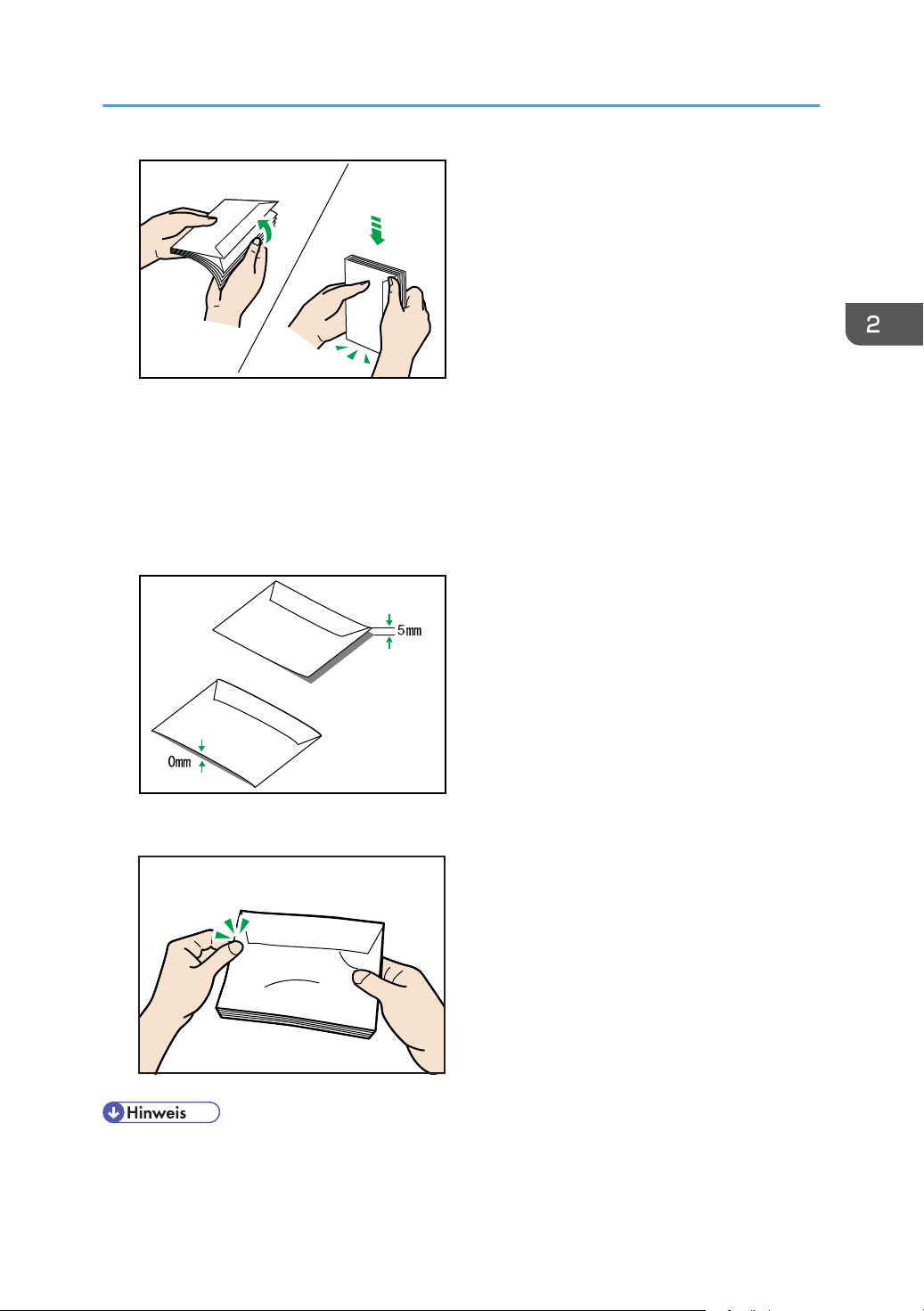 2

5mm

0mm

Hinweis