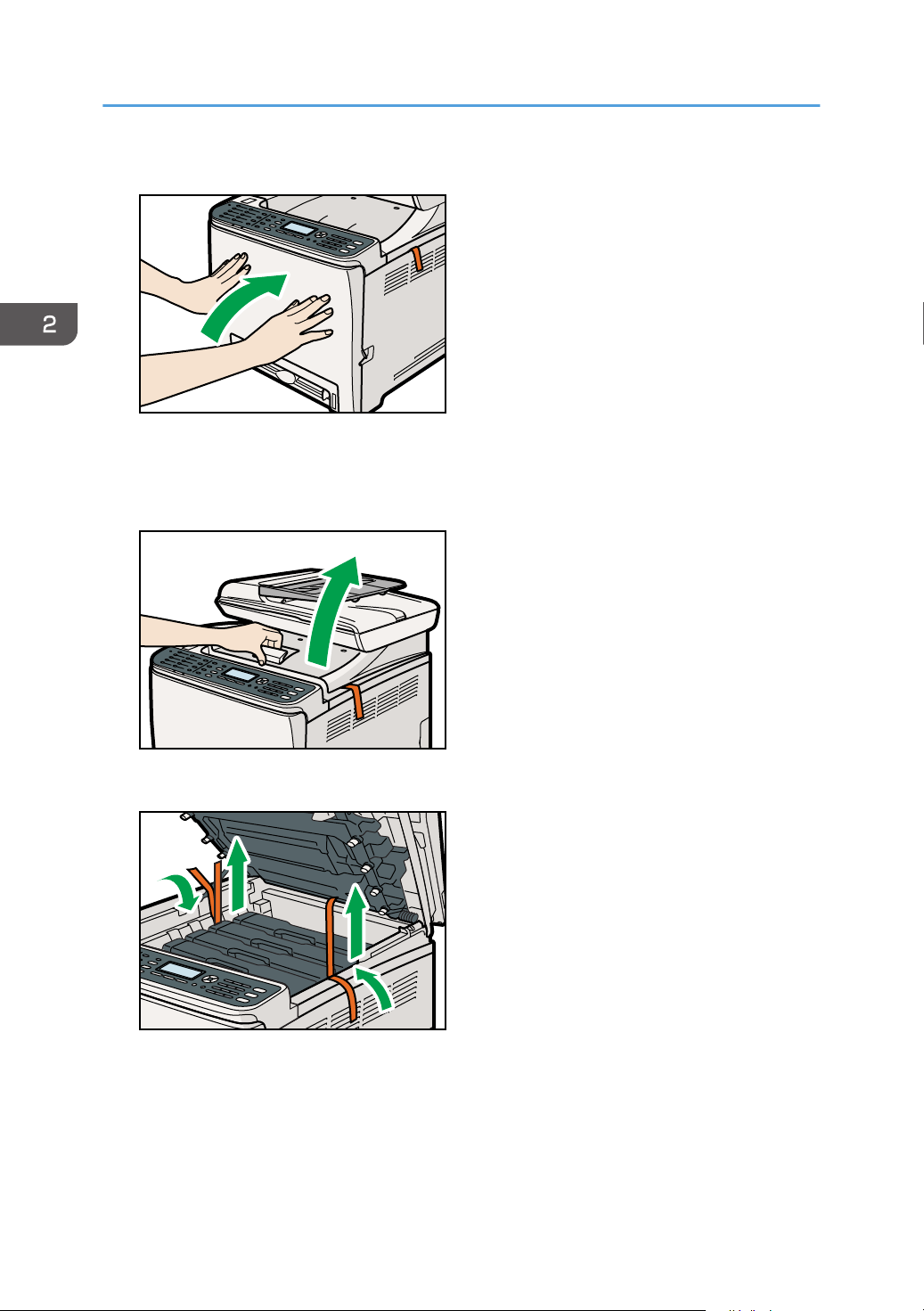 2