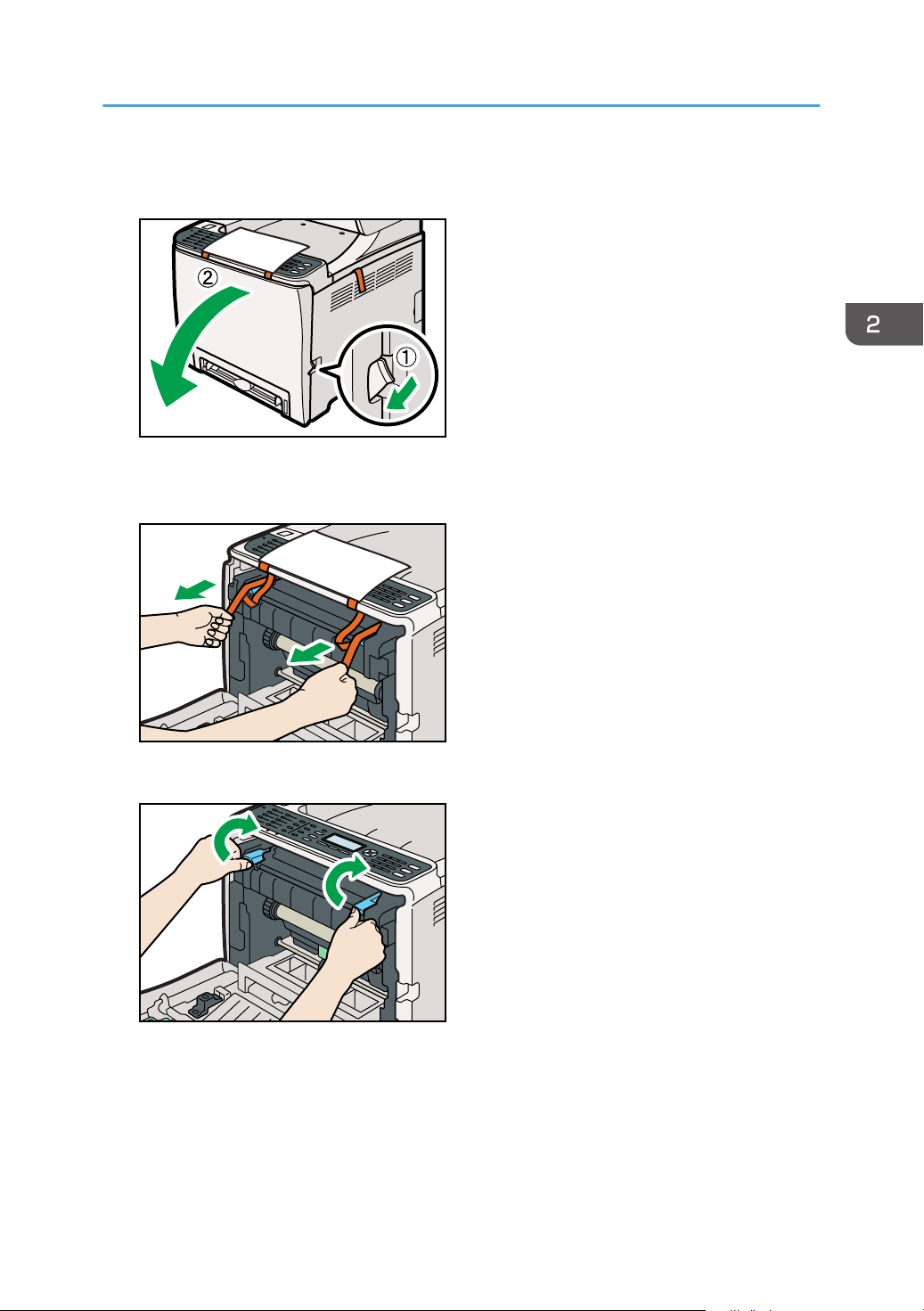 ②

①

2