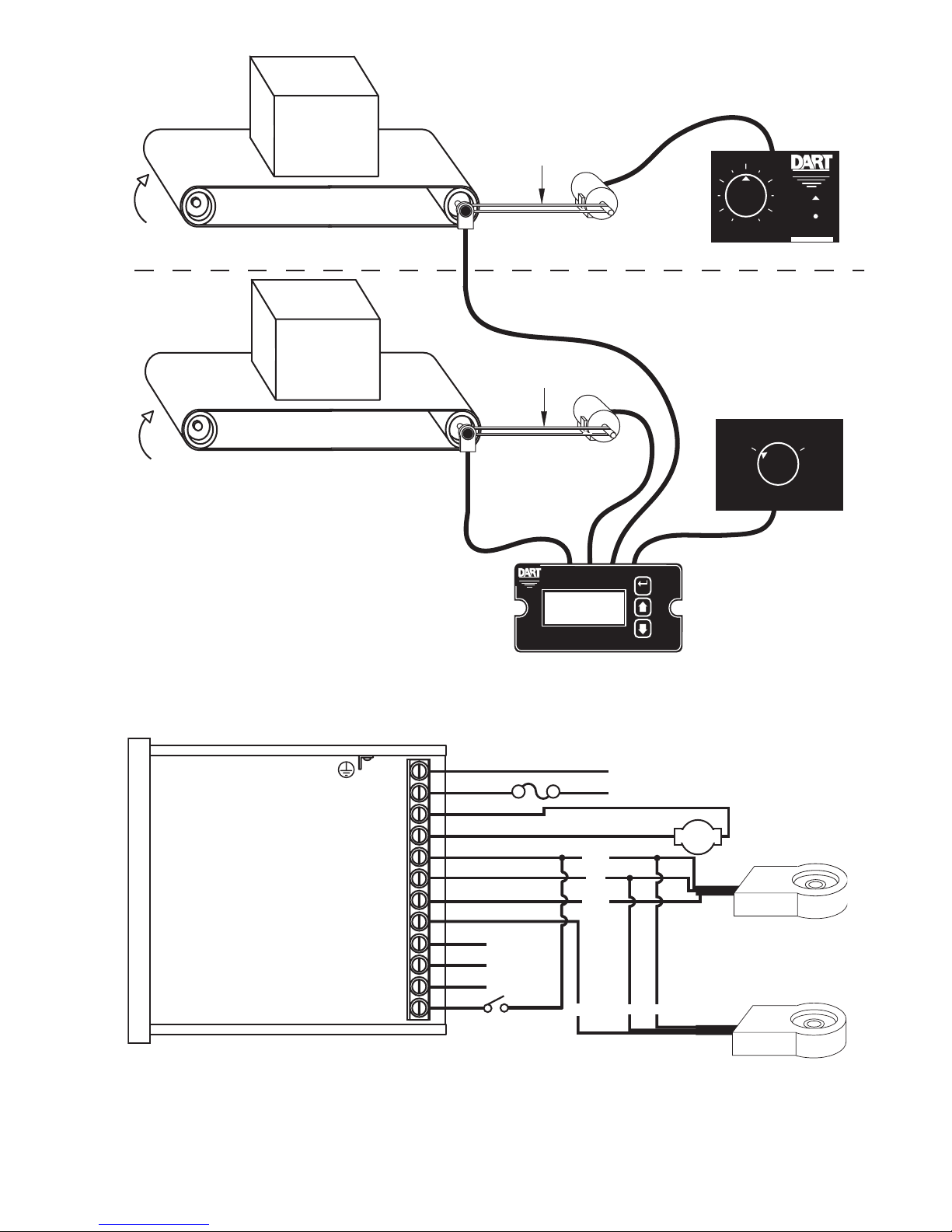 DART

DART