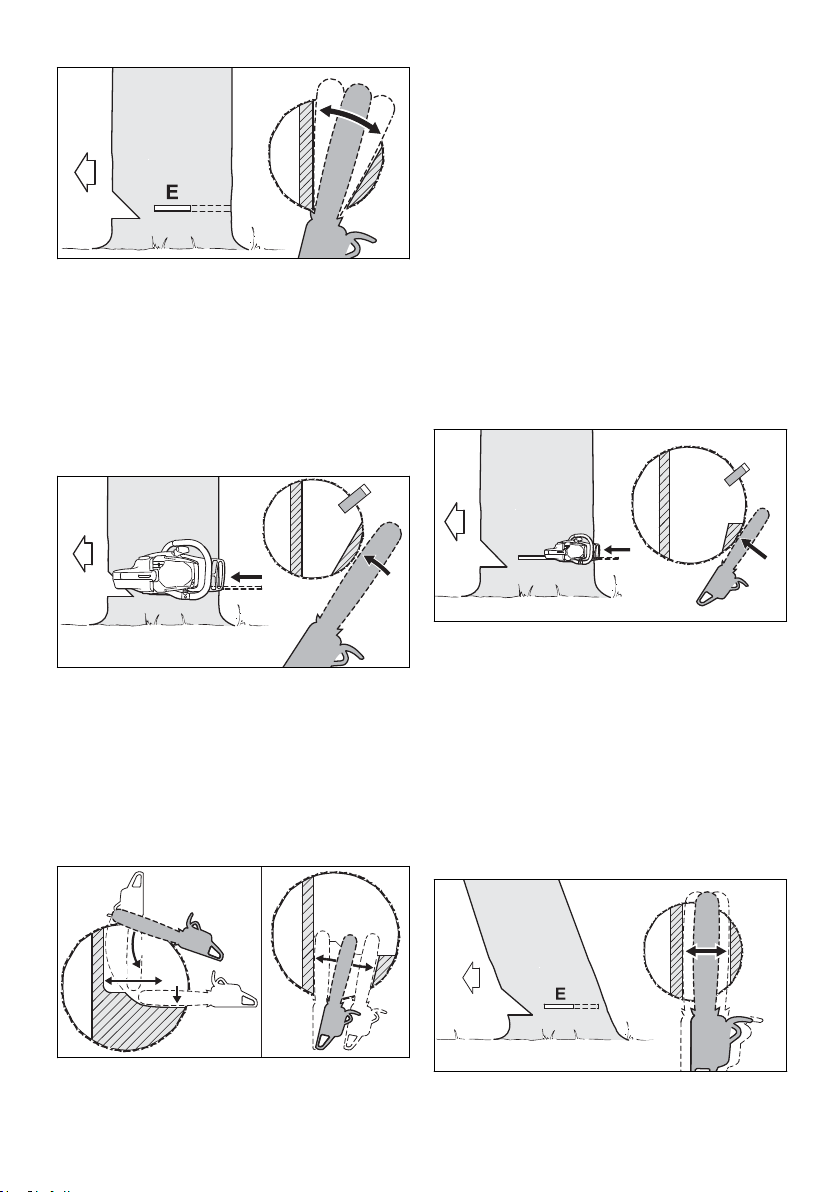 E

E