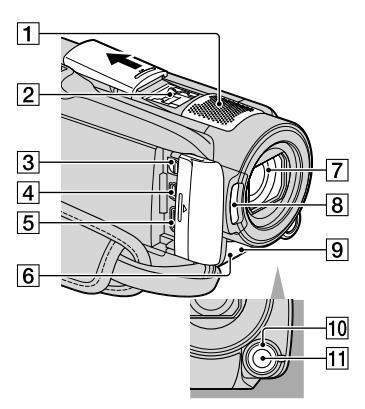 1
2
3
4
5
6
7
8
9
10
11