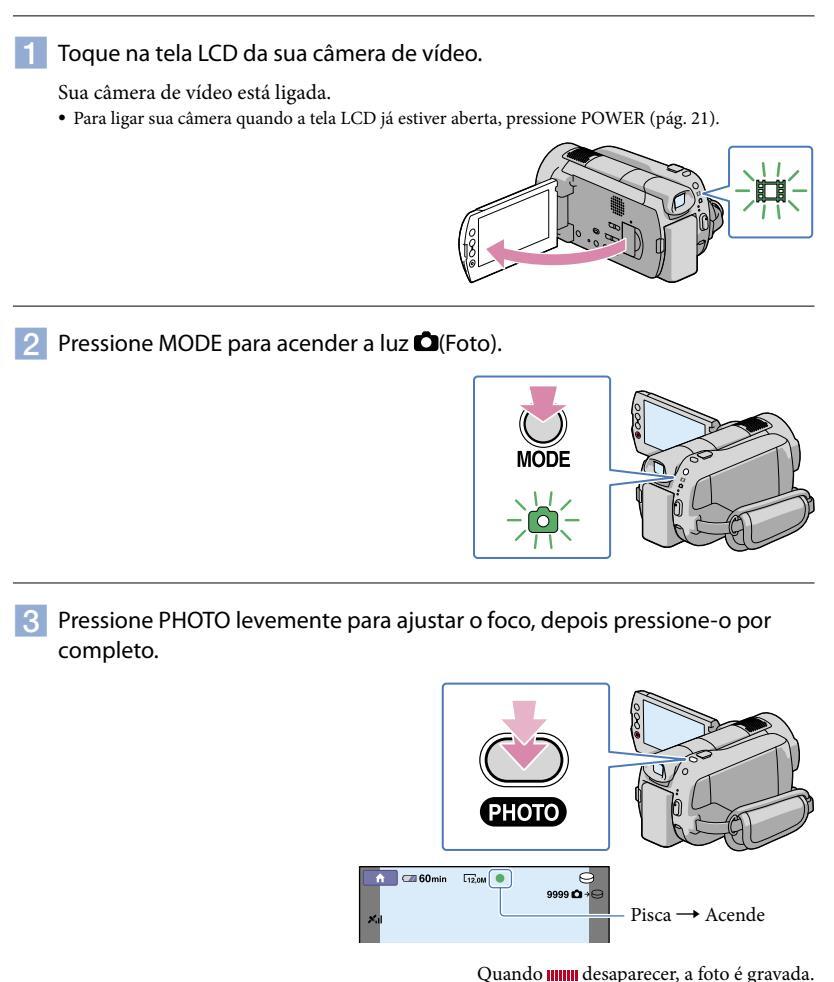 1 Toque na tela LCD da sua câmera de vídeo.

Sua câmera de vídeo está ligada.
• Para ligar sua câmera quando a tela LCD já estiver aberta, pressione POWER (pág. 21).

2 Pressione MODE para acender a luz (Foto).

MODE

3 Pressione PHOTO levemente para ajustar o foco, depois pressione-o por completo.

PHOTO

60min 12,0M 9999

Pisca → Acende

Quando desaparecer, a foto é gravada.