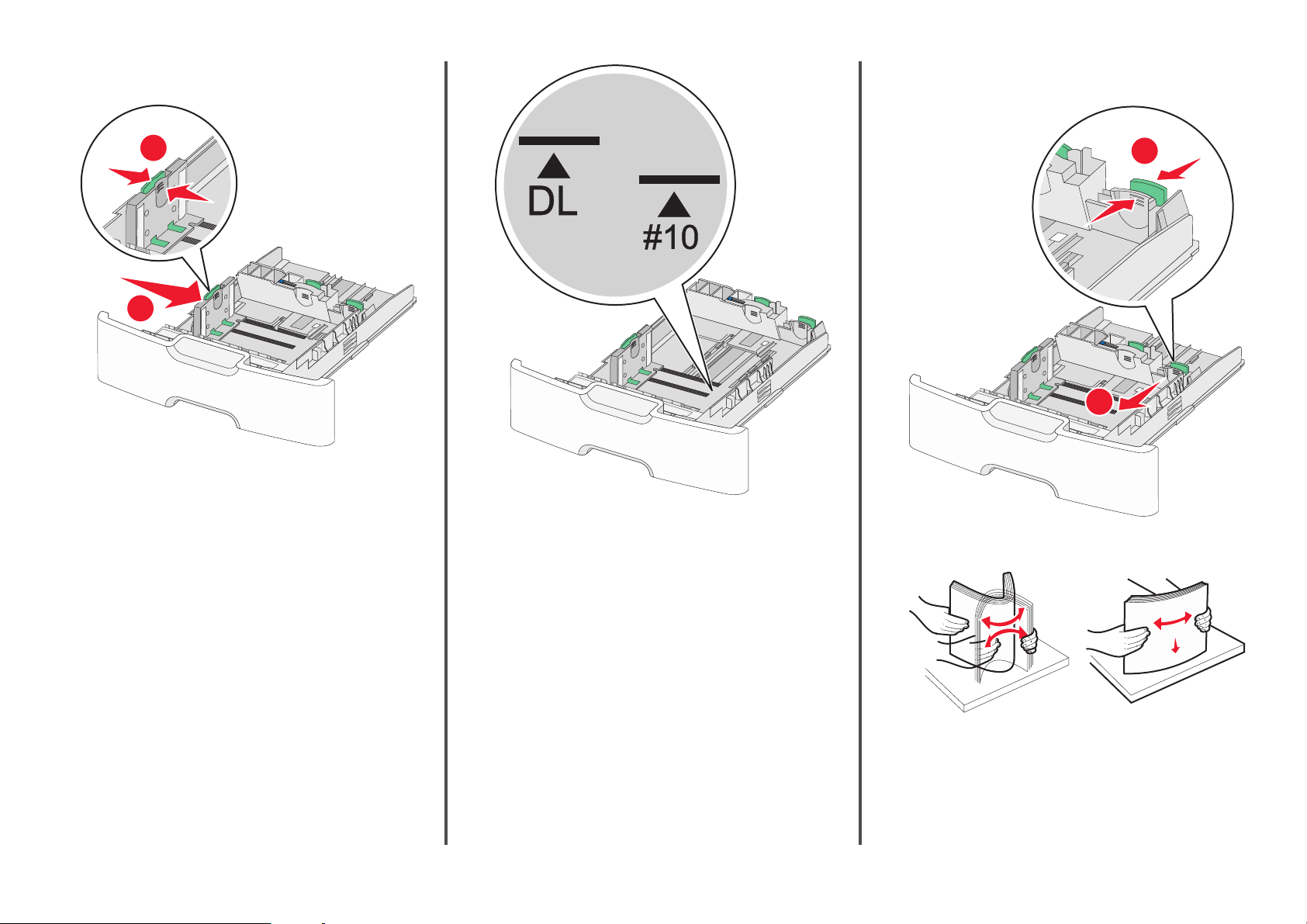 DL

#10