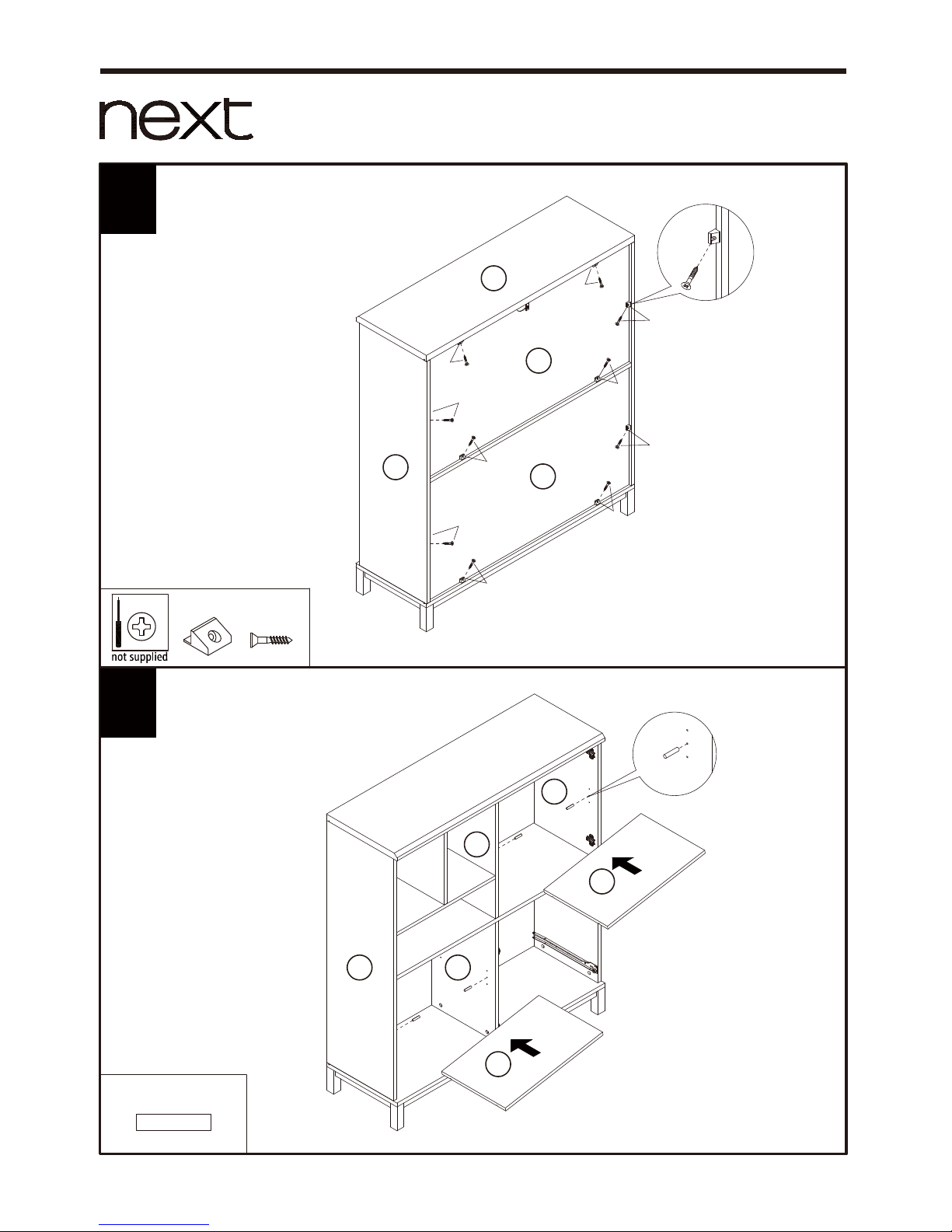 next

not supplied