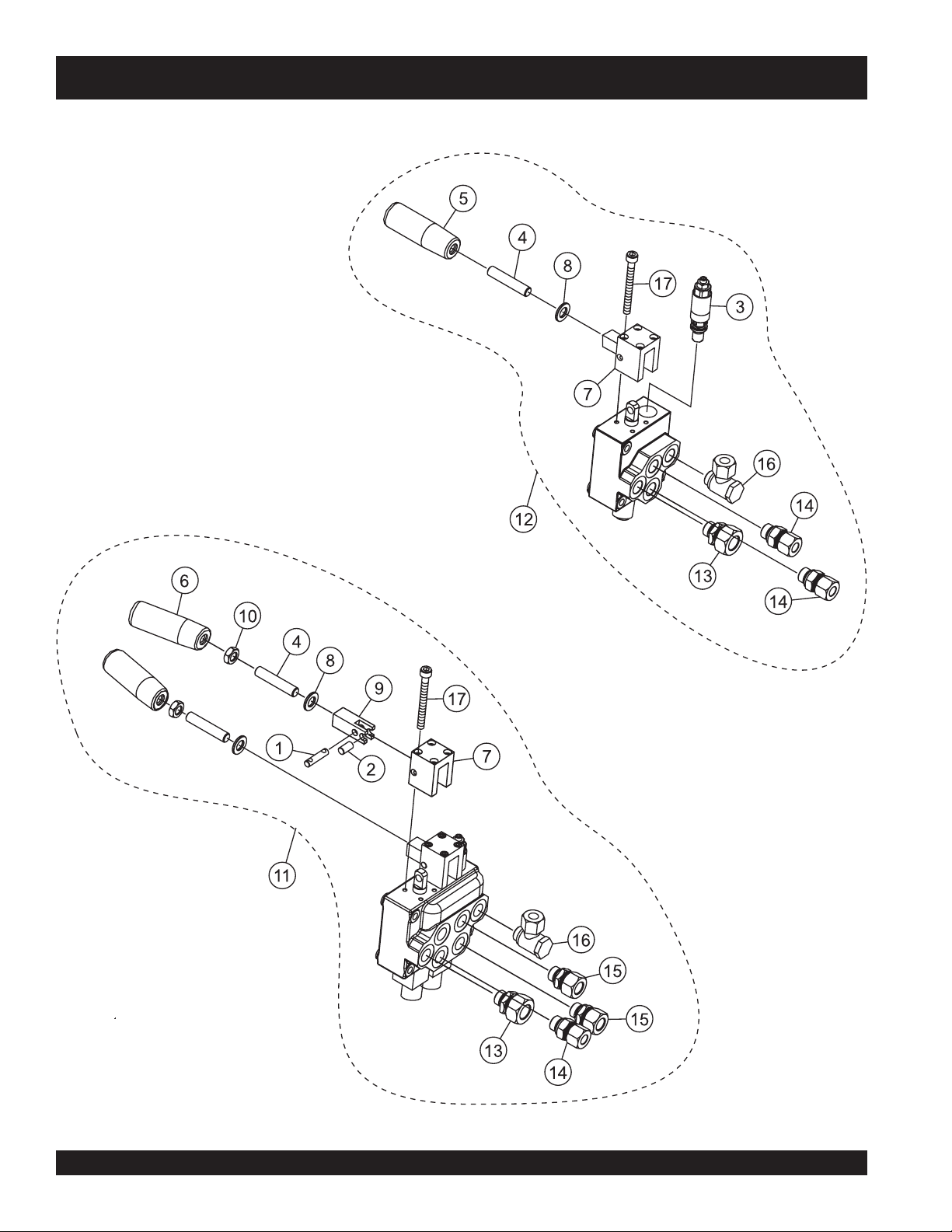 5
4
8
17
3
7
16
14
12
13
14
6
10
4
8
9
17
1
2
7
11
16
15
15
13
14