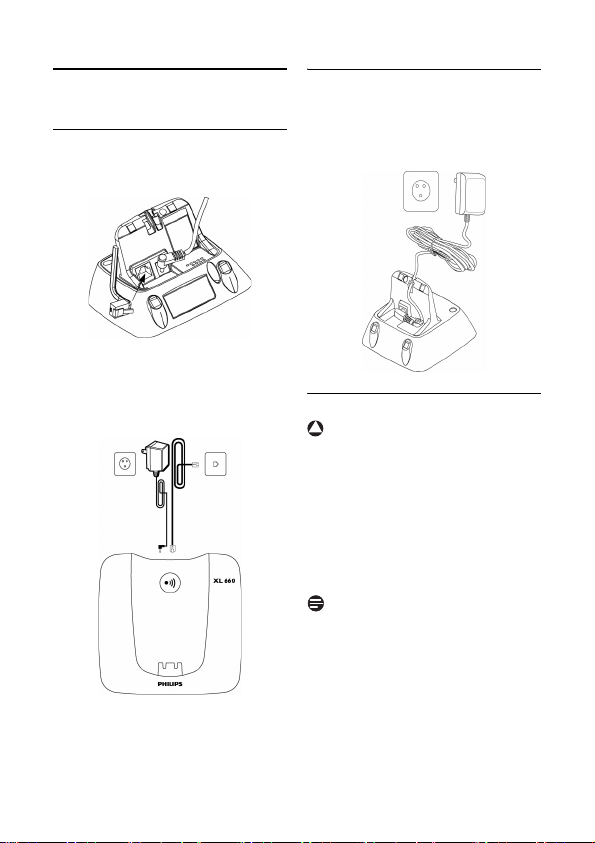 XL 660

PHILIPS