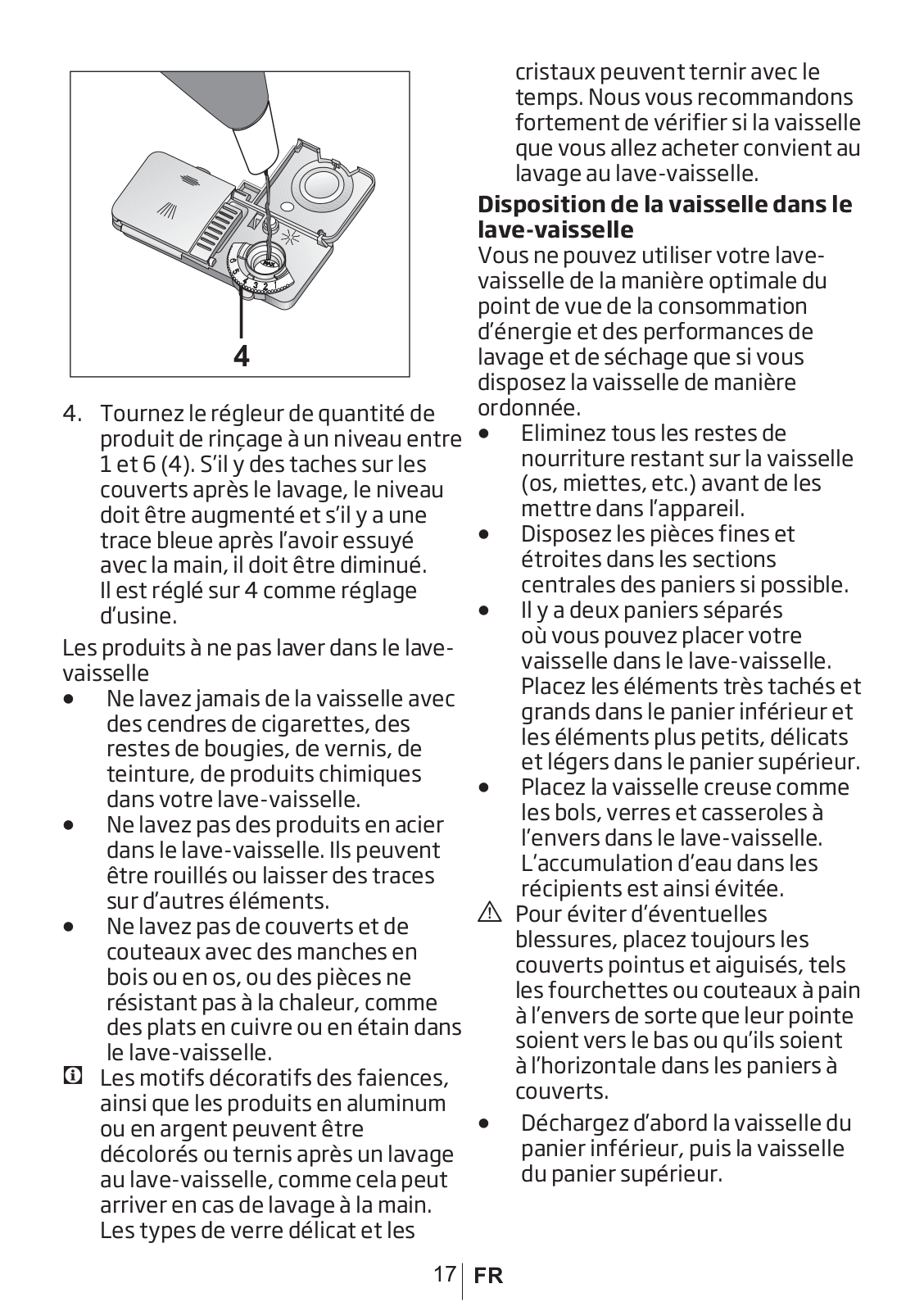 4

4. Tournez le régleur de quantité de produit de rinçage à un niveau entre 1 et 6 (4). S'il y des taches sur les couverts après le lavage, le niveau doit être augmenté et s'il y a une trace bleue après l'avoir essuyé avec la main, il doit être diminué. Il est réglé sur 4 comme réglage d'usine.

Les produits à ne pas laver dans le lave-vaisselle
• Ne lavez jamais de la vaisselle avec des cendres de cigarettes, des restes de bougies, de vernis, de teinture, de produits chimiques dans votre lave-vaisselle.
• Ne lavez pas des produits en acier dans le lave-vaisselle. Ils peuvent être rouillés ou laisser des traces sur d'autres éléments.
• Ne lavez pas de couverts et de couteaux avec des manches en bois ou en os, ou des pièces ne résistant pas à la chaleur, comme des plats en cuivre ou en étain dans le lave-vaisselle.
Les motifs décoratifs des faiences, ainsi que les produits en aluminum ou en argent peuvent être décolorés ou ternis après un lavage au lave-vaisselle, comme cela peut arriver en cas de lavage à la main. Les types de verre délicat et les cristaux peuvent ternir avec le temps. Nous vous recommandons fortement de vérifier si la vaisselle que vous allez acheter convient au lavage au lave-vaisselle.

Disposition de la vaisselle dans le lave-vaisselle
Vous ne pouvez utiliser votre lave-vaisselle de la manière optimale du point de vue de la consommation d'énergie et des performances de lavage et de séchage que si vous disposez la vaisselle de manière ordonnée.
• Eliminez tous les restes de nourriture restant sur la vaisselle (os, miettes, etc.) avant de les mettre dans l'appareil.
• Disposez les pièces fines et étroites dans les sections centrales des paniers si possible.
• Il y a deux paniers séparés où vous pouvez placer votre vaisselle dans le lave-vaisselle. Placez les éléments très tachés et grands dans le panier inférieur et les éléments plus petits, délicats et légers dans le panier supérieur.
• Placez la vaisselle creuse comme les bols, verres et casseroles à l'envers dans le lave-vaisselle. L'accumulation d'eau dans les récipients est ainsi évitée.
Pour éviter d'éventuelles blessures, placez toujours les couverts pointus et aiguisés, tels les fourchettes ou couteaux à pain à l'envers de sorte que leur pointe soient vers le bas ou qu'ils soient à l'horizontale dans les paniers à couverts.
• Déchargez d'abord la vaisselle du panier inférieur, puis la vaisselle du panier supérieur.

17 FR